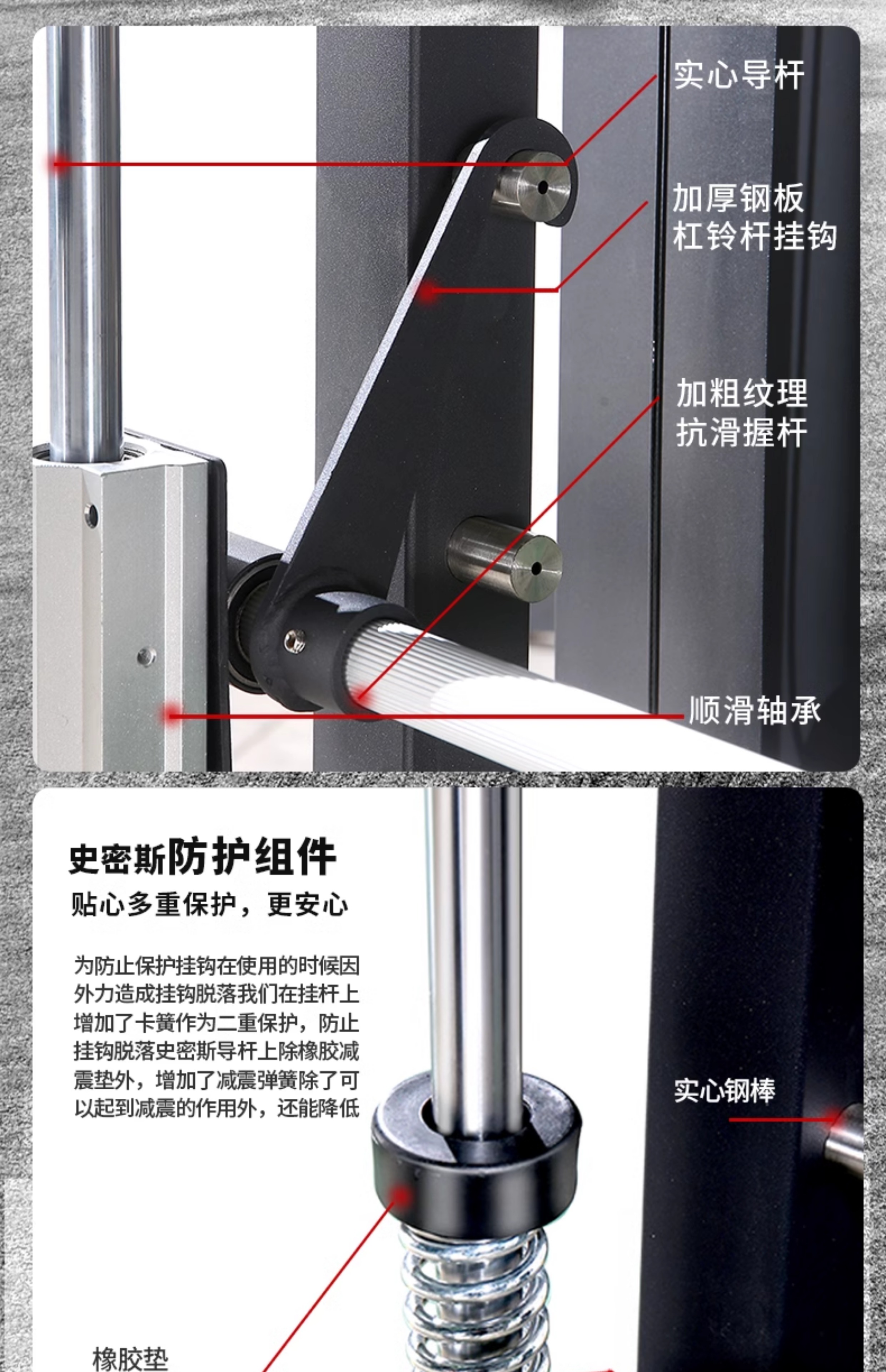 实心导杆

加厚钢板
杠铃杆挂钩

加粗纹理
抗滑握杆

顺滑轴承

史密斯防护组件
贴心多重保护，更安心

为防止保护挂钩在使用的时候因外力造成挂钩脱落我们在挂杆上增加了卡簧作为二重保护，防止挂钩脱落史密斯导杆上除橡胶减震垫外，增加了减震弹簧除了可以起到减震的作用外，还能降低

实心钢棒

橡胶垫