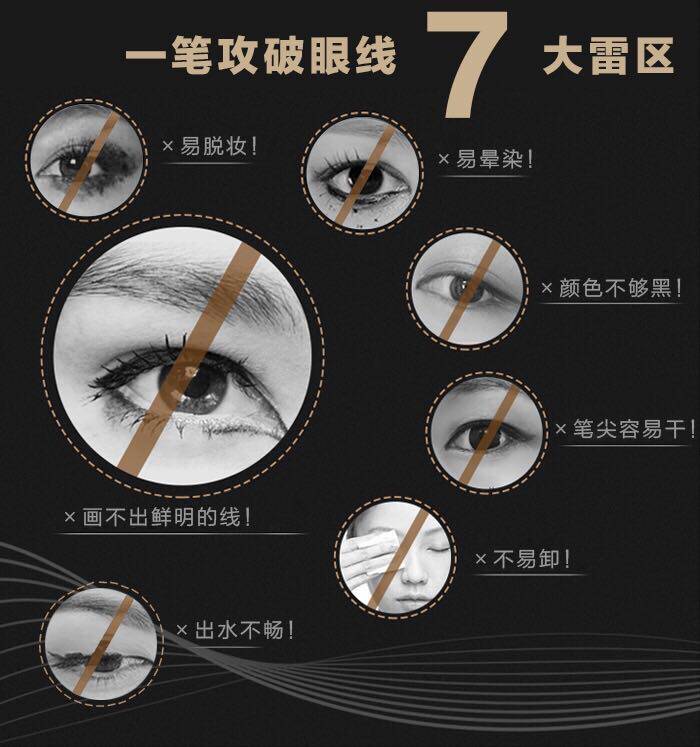 一笔攻破眼线 7 大雷区

× 易脱妆！

× 易晕染！

× 颜色不够黑！

× 笔尖容易干！

× 画不出鲜明的线！

× 不易卸！

× 出水不畅！