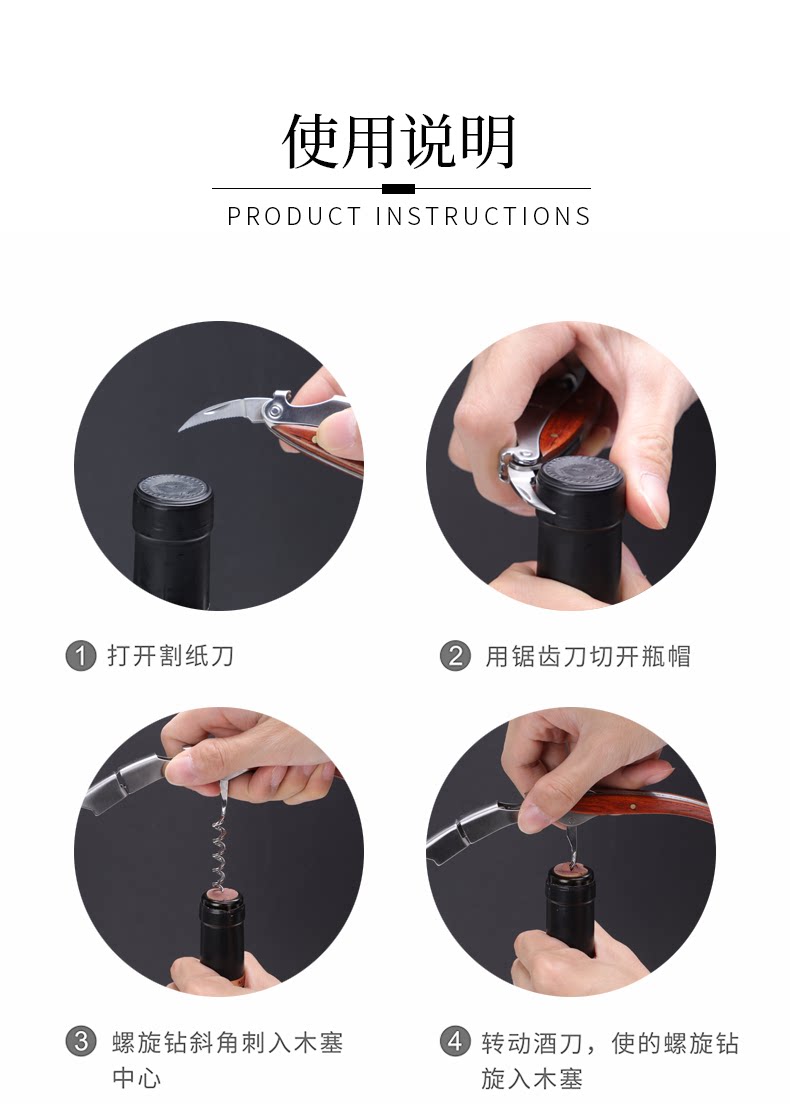 使用说明

PRODUCT INSTRUCTIONS

1 打开割纸刀

2 用锯齿刀切开瓶帽

3 螺旋钻斜角刺入木塞中心

4 转动酒刀，使的螺旋钻旋入木塞