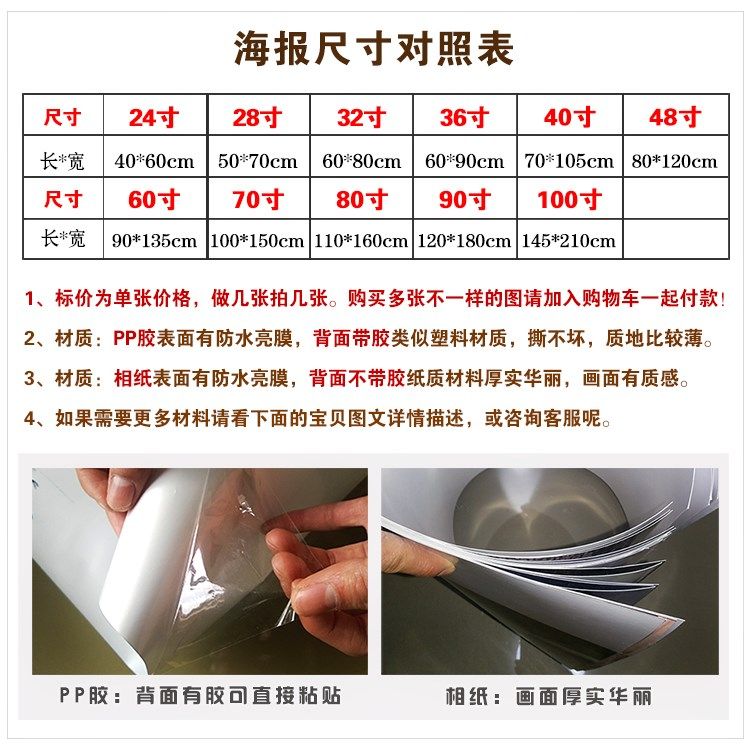 海报尺寸对照表

| 尺寸 | 24寸 | 28寸 | 32寸 | 36寸 | 40寸 | 48寸 |
|---|---|---|---|---|---|---|
| 长*宽 | 40*60cm | 50*70cm | 60*80cm | 60*90cm | 70*105cm | 80*120cm |
| 尺寸 | 60寸 | 70寸 | 80寸 | 90寸 | 100寸 | |
| 长*宽 | 90*135cm | 100*150cm | 110*160cm | 120*180cm | 145*210cm | |

1、标价为单张价格，做几张拍几张。购买多张不一样的图请加入购物车一起付款!

2、材质：PP胶表面有防水亮膜，背面带胶类似塑料材质，撕不坏，质地比较薄。

3、材质：相纸表面有防水亮膜，背面不带胶纸质材料厚实华丽，画面有质感。

4、如果需要更多材料请看下面的宝贝图文详情描述，或咨询客服呢。

PP胶：背面有胶可直接粘贴

相纸：画面厚实华丽