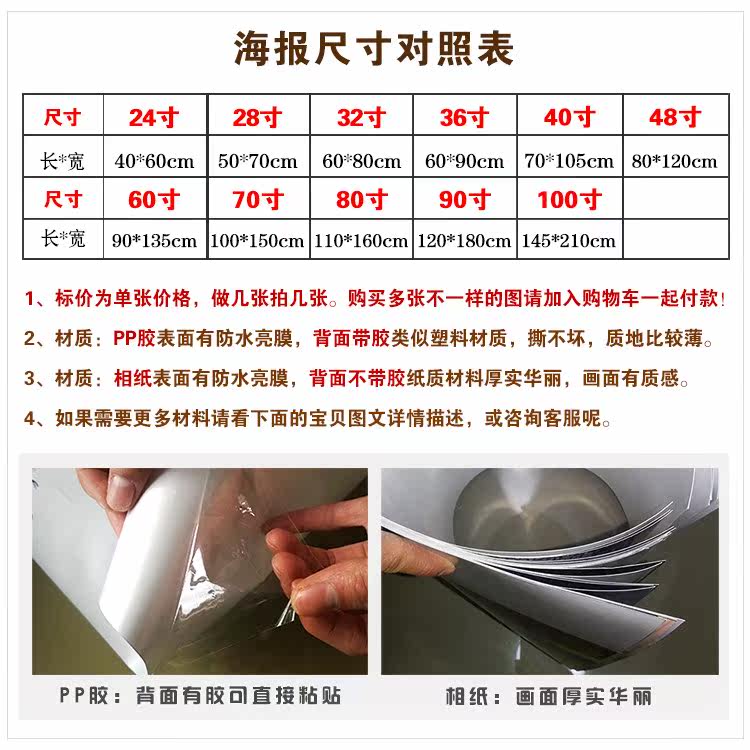 海报尺寸对照表

| 尺寸 | 24寸 | 28寸 | 32寸 | 36寸 | 40寸 | 48寸 |
|---|---|---|---|---|---|---|
| 长*宽 | 40*60cm | 50*70cm | 60*80cm | 60*90cm | 70*105cm | 80*120cm |
| 尺寸 | 60寸 | 70寸 | 80寸 | 90寸 | 100寸 | |
| 长*宽 | 90*135cm | 100*150cm | 110*160cm | 120*180cm | 145*210cm | |

1、标价为单张价格，做几张拍几张。购买多张不一样的图请加入购物车一起付款！

2、材质：PP胶表面有防水亮膜，背面带胶类似塑料材质，撕不坏，质地比较薄。

3、材质：相纸表面有防水亮膜，背面不带胶纸质材料厚实华丽，画面有质感。

4、如果需要更多材料请看下面的宝贝图文详情描述，或咨询客服呢。

PP胶：背面有胶可直接粘贴

相纸：画面厚实华丽