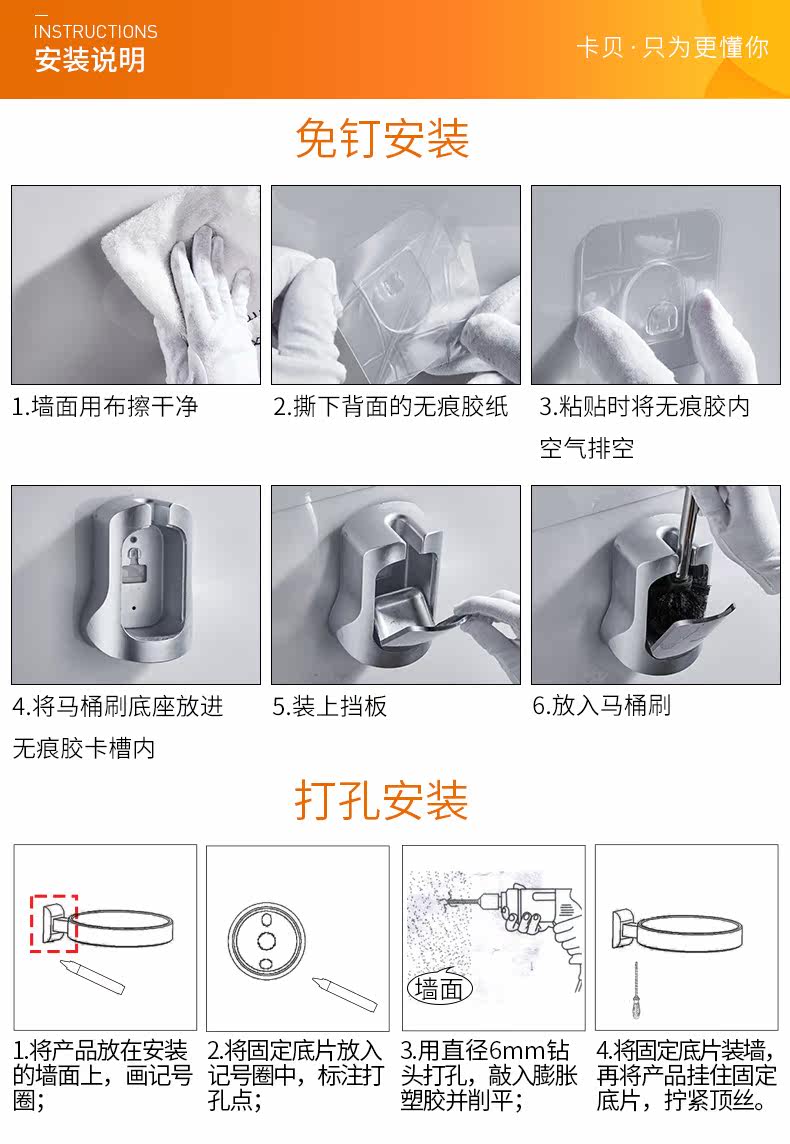 INSTRUCTIONS
安装说明

卡贝 · 只为更懂你

免钉安装

1.墙面用布擦干净

2.撕下背面的无痕胶纸

3.粘贴时将无痕胶内空气排空

4.将马桶刷底座放进无痕胶卡槽内

5.装上挡板

6.放入马桶刷

打孔安装

墙面

1.将产品放在安装的墙面上，画记号圈；

2.将固定底片放入记号圈中，标注打孔点；

3.用直径6mm钻头打孔，敲入膨胀塑胶并削平；

4.将固定底片装墙，再将产品挂住固定底片，拧紧顶丝。