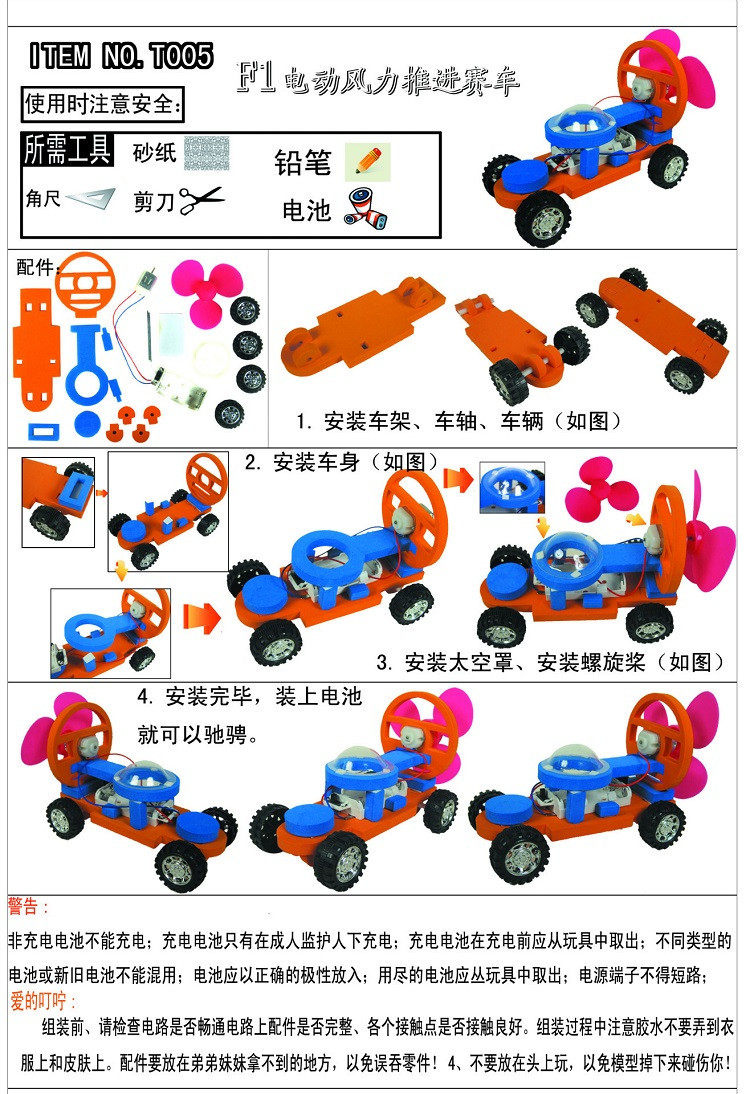 ITEM NO. T005

F1电动风力推进赛车

使用时注意安全:

所需工具 砂纸
铅笔
角尺 剪刀
电池

配件:

1. 安装车架、车轴、车辆(如图)

2. 安装车身(如图)

3. 安装太空罩、安装螺旋桨(如图)

4. 安装完毕,装上电池
就可以驰骋。

警告:
非充电电池不能充电;充电电池只有在成人监护人下充电;充电电池在充电前应从玩具中取出;不同类型的电池或新旧电池不能混用;电池应以正确的极性放入;用尽的电池应丛玩具中取出;电源端子不得短路;

爱的叮咛:
组装前、请检查电路是否畅通电路上配件是否完整、各个接触点是否接触良好。组装过程中注意胶水不要弄到衣服上和皮肤上。配件要放在弟弟妹妹拿不到的地方,以免误吞零件!4、不要放在头上玩,以免模型掉下来碰伤你!