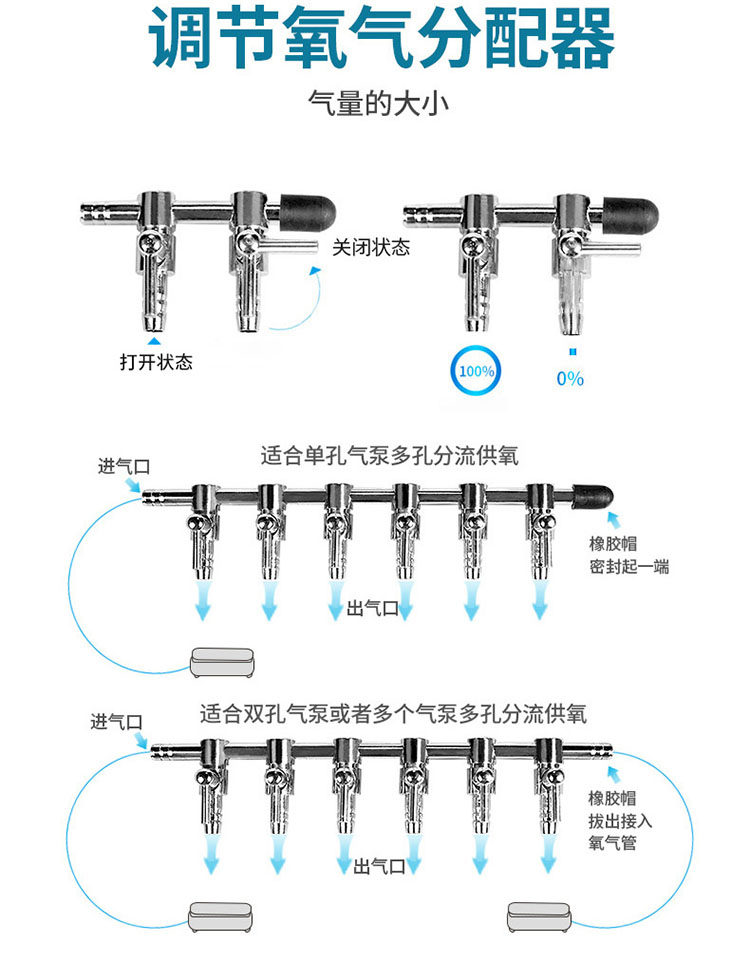 调节氧气分配器

气量的大小

关闭状态

打开状态

100%

0%

适合单孔气泵多孔分流供氧

进气口

橡胶帽
密封起一端

出气口

适合双孔气泵或者多个气泵多孔分流供氧

进气口

橡胶帽
拔出接入
氧气管

出气口