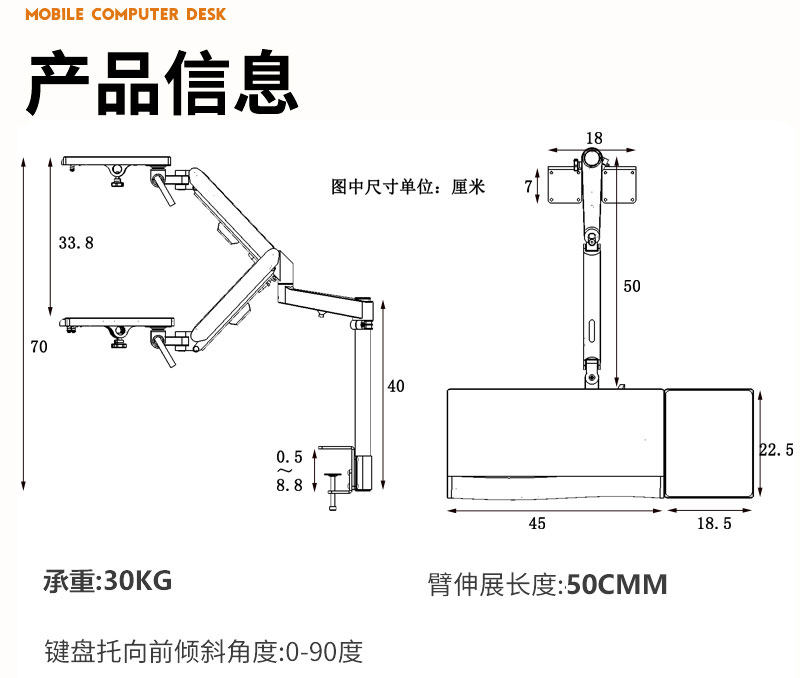 MOBILE COMPUTER DESK

产品信息

图中尺寸单位：厘米

33.8

70

40

0.5
~
8.8

18

7

50

22.5

45

18.5

承重:30KG

臂伸展长度:50CMM

键盘托向前倾斜角度:0-90度