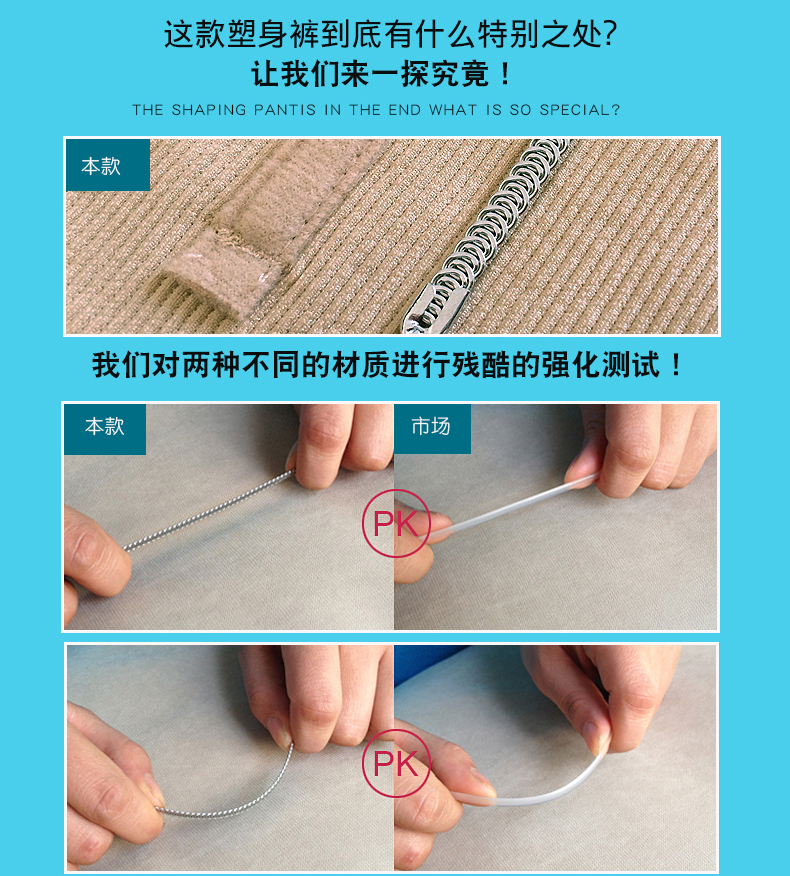 这款塑身裤到底有什么特别之处?
让我们来一探究竟！
THE SHAPING PANTIS IN THE END WHAT IS SO SPECIAL?

本款

我们对两种不同的材质进行残酷的强化测试！

本款

市场

PK

PK