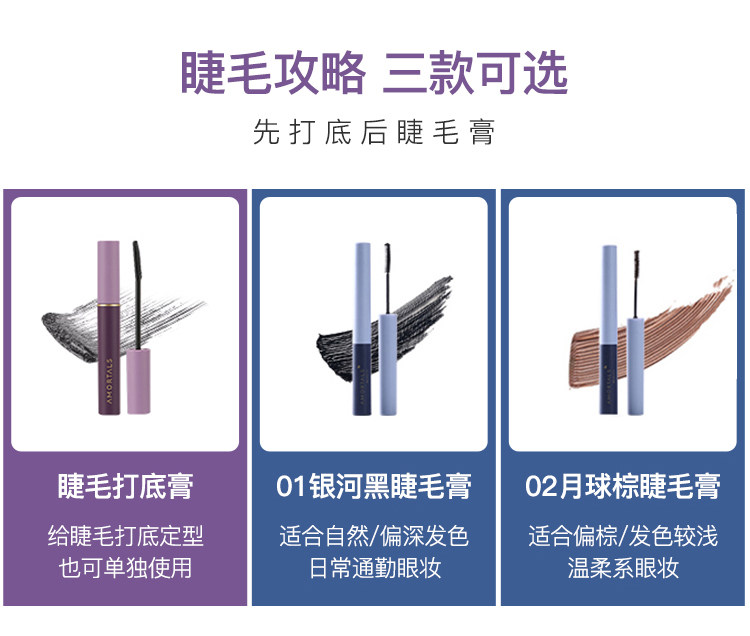 睫毛攻略 三款可选

先打底后睫毛膏

AMORTALS

睫毛打底膏

给睫毛打底定型
也可单独使用

AMORTALS

01银河黑睫毛膏

适合自然/偏深发色
日常通勤眼妆

AMORTALS

02月球棕睫毛膏

适合偏棕/发色较浅
温柔系眼妆