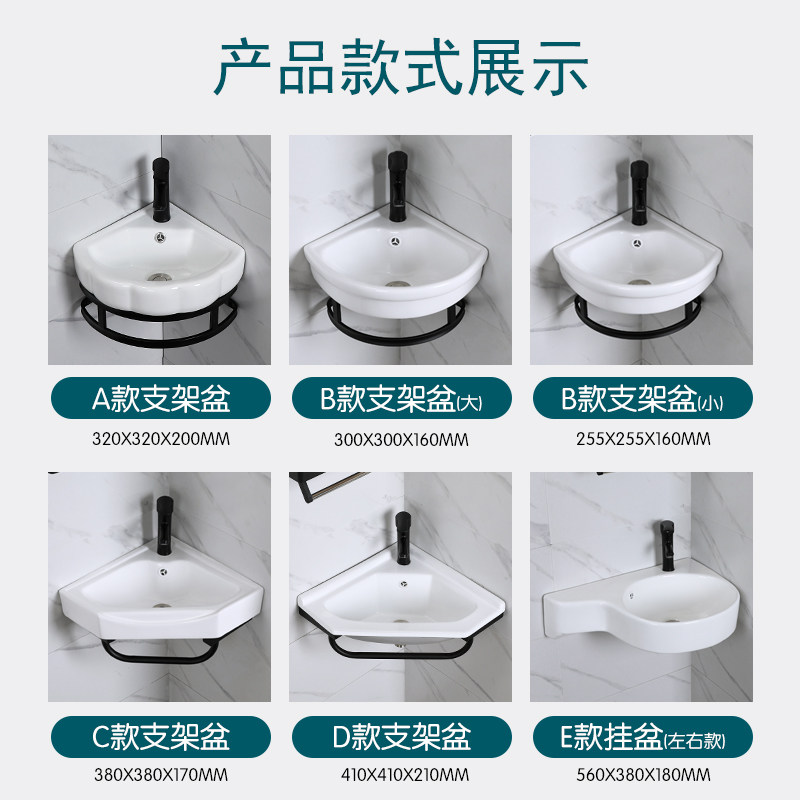 产品款式展示

A款支架盆
320X320X200MM

B款支架盆(大)
300X300X160MM

B款支架盆(小)
255X255X160MM

C款支架盆
380X380X170MM

D款支架盆
410X410X210MM

E款挂盆(左右款)
560X380X180MM