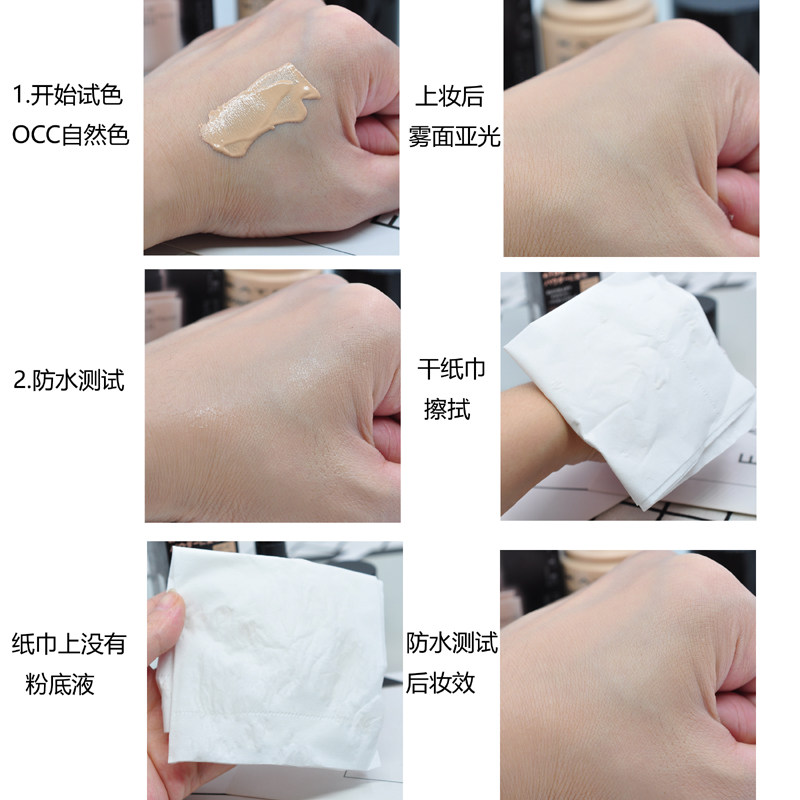 1.开始试色
OCC自然色

上妆后
雾面亚光

2.防水测试

干纸巾
擦拭

纸巾上没有
粉底液

防水测试
后妆效