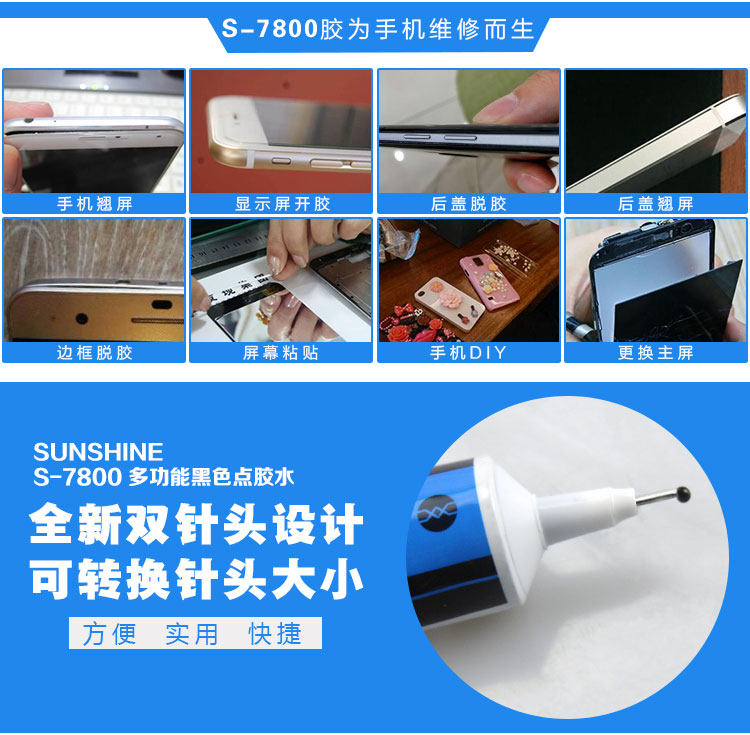 S-7800胶为手机维修而生

手机翘屏

显示屏开胶

后盖脱胶

后盖翘屏

边框脱胶

屏幕粘贴

手机DIY

更换主屏

SUNSHINE
S-7800 多功能黑色点胶水

全新双针头设计
可转换针头大小

方便 实用 快捷