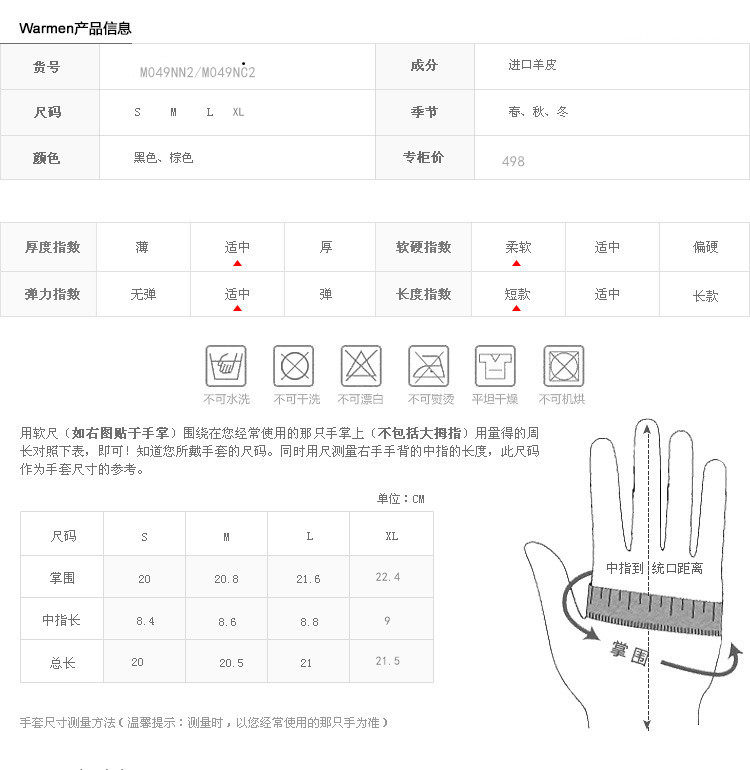 Warmen产品信息

| 货号 | M049NN2/M049NC2 | 成分 | 进口羊皮 |
|---|---|---|---|
| 尺码 | S M L XL | 季节 | 春、秋、冬 |
| 颜色 | 黑色、棕色 | 专柜价 | 498 |

| 厚度指数 | 薄 | 适中 | 厚 | 软硬指数 | 柔软 | 适中 | 偏硬 |
|---|---|---|---|---|---|---|---|
| 弹力指数 | 无弹 | 适中 | 弹 | 长度指数 | 短款 | 适中 | 长款 |

不可水洗 不可干洗 不可漂白 不可熨烫 平坦干燥 不可机烘

用软尺（如右图贴于手掌）围绕在您经常使用的那只手掌上（不包括大拇指）用量得的周长对照下表，即可！知道您所戴手套的尺码。同时用尺测量右手手背的中指的长度，此尺码作为手套尺寸的参考。

单位：CM

| 尺码 | S | M | L | XL |
|---|---|---|---|---|
| 掌围 | 20 | 20.8 | 21.6 | 22.4 |
| 中指长 | 8.4 | 8.6 | 8.8 | 9 |
| 总长 | 20 | 20.5 | 21 | 21.5 |

中指到 统口距离

掌围

手套尺寸测量方法（温馨提示：测量时，以您经常使用的那只手为准）