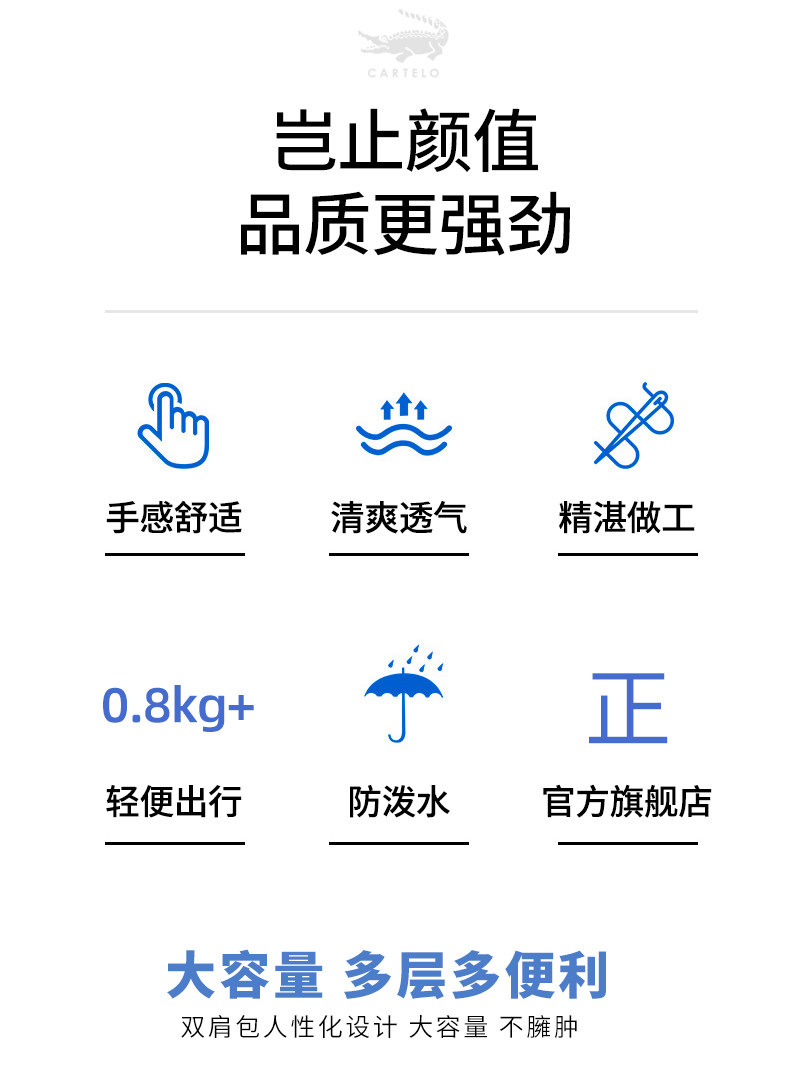 CARTELO

岂止颜值
品质更强劲

手感舒适

清爽透气

精湛做工

0.8kg+
轻便出行

防泼水

正
官方旗舰店

大容量 多层多便利
双肩包人性化设计 大容量 不臃肿