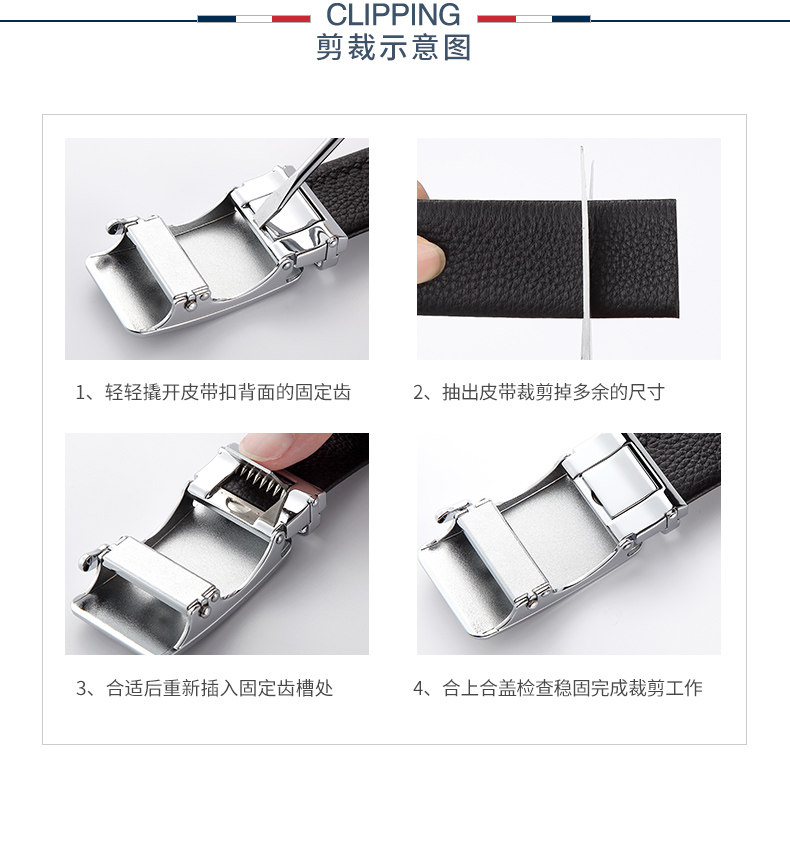 CLIPPING
剪裁示意图

1、轻轻撬开皮带扣背面的固定齿

2、抽出皮带裁剪掉多余的尺寸

3、合适后重新插入固定齿槽处

4、合上合盖检查稳固完成裁剪工作