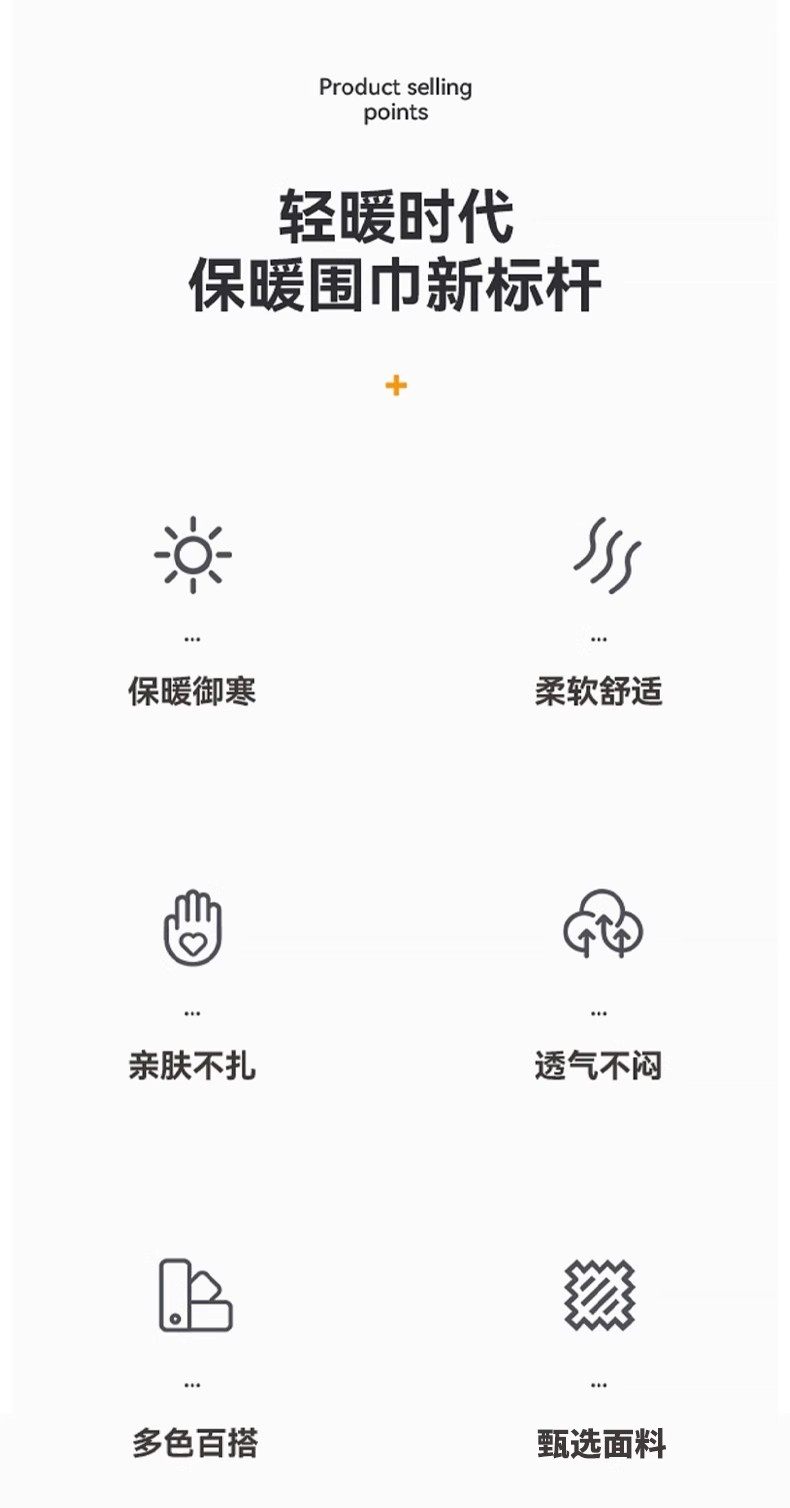 Product selling points

轻暖时代
保暖围巾新标杆

+

...
保暖御寒

...
柔软舒适

...
亲肤不扎

...
透气不闷

...
多色百搭

...
甄选面料