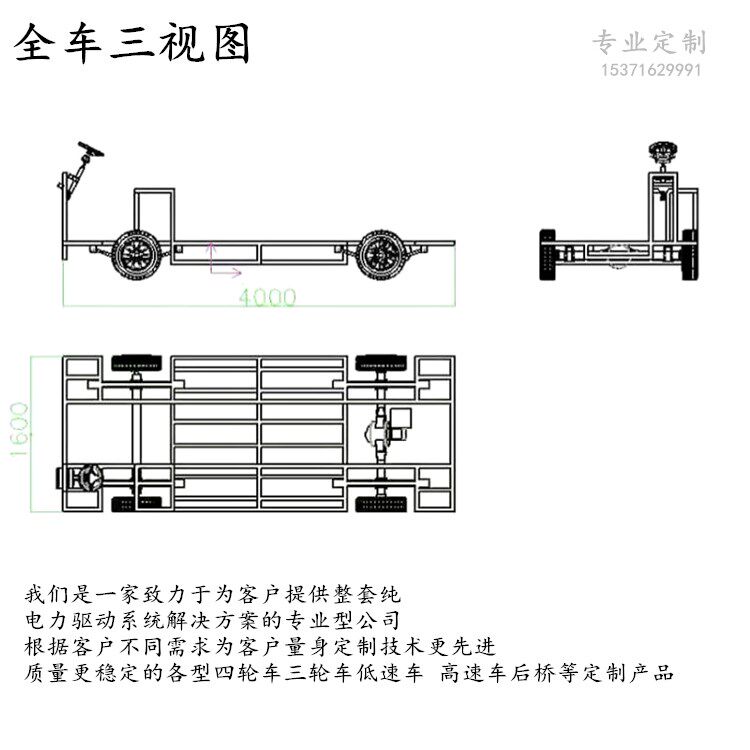 全车三视图

专业定制
15371629991

4000

1600

我们是一家致力于为客户提供整套纯
电力驱动系统解决方案的专业型公司
根据客户不同需求为客户量身定制技术更先进
质量更稳定的各型四轮车三轮车低速车 高速车后桥等定制产品