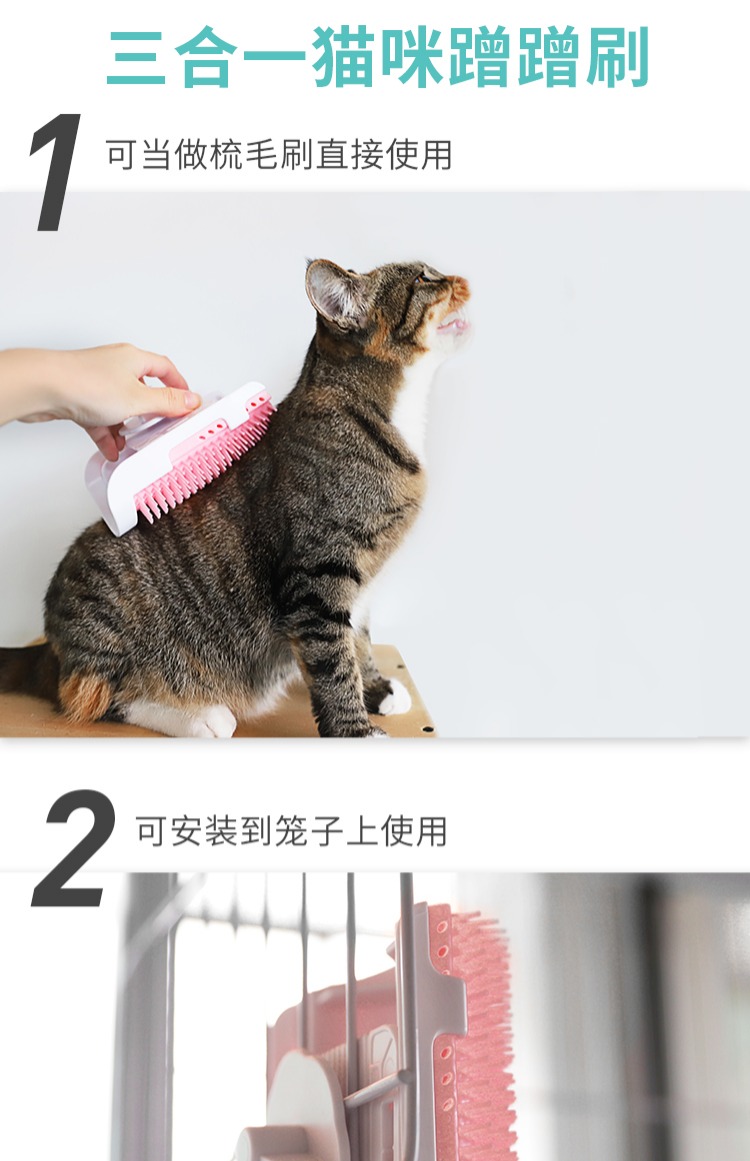 三合一猫咪蹭蹭刷

1 可当做梳毛刷直接使用

2 可安装到笼子上使用