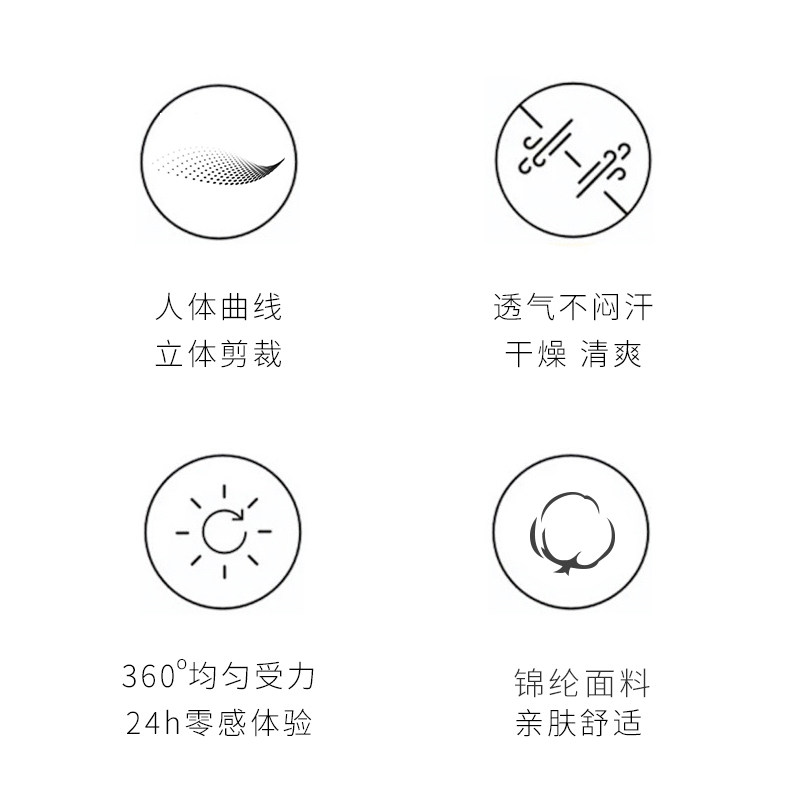 人体曲线
立体剪裁

透气不闷汗
干燥 清爽

360°均匀受力
24h零感体验

锦纶面料
亲肤舒适