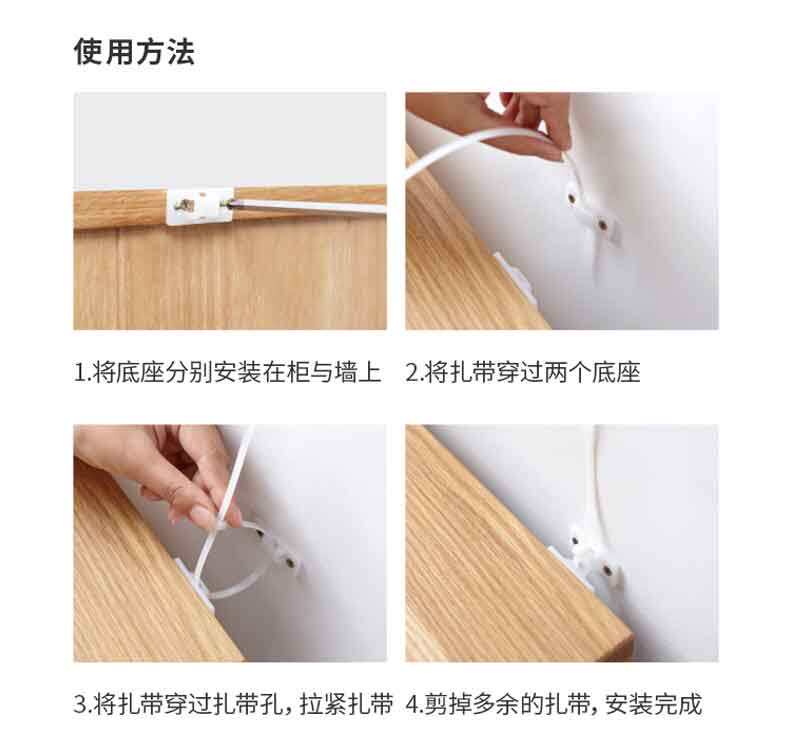 使用方法

1.将底座分别安装在柜与墙上

2.将扎带穿过两个底座

3.将扎带穿过扎带孔，拉紧扎带

4.剪掉多余的扎带，安装完成