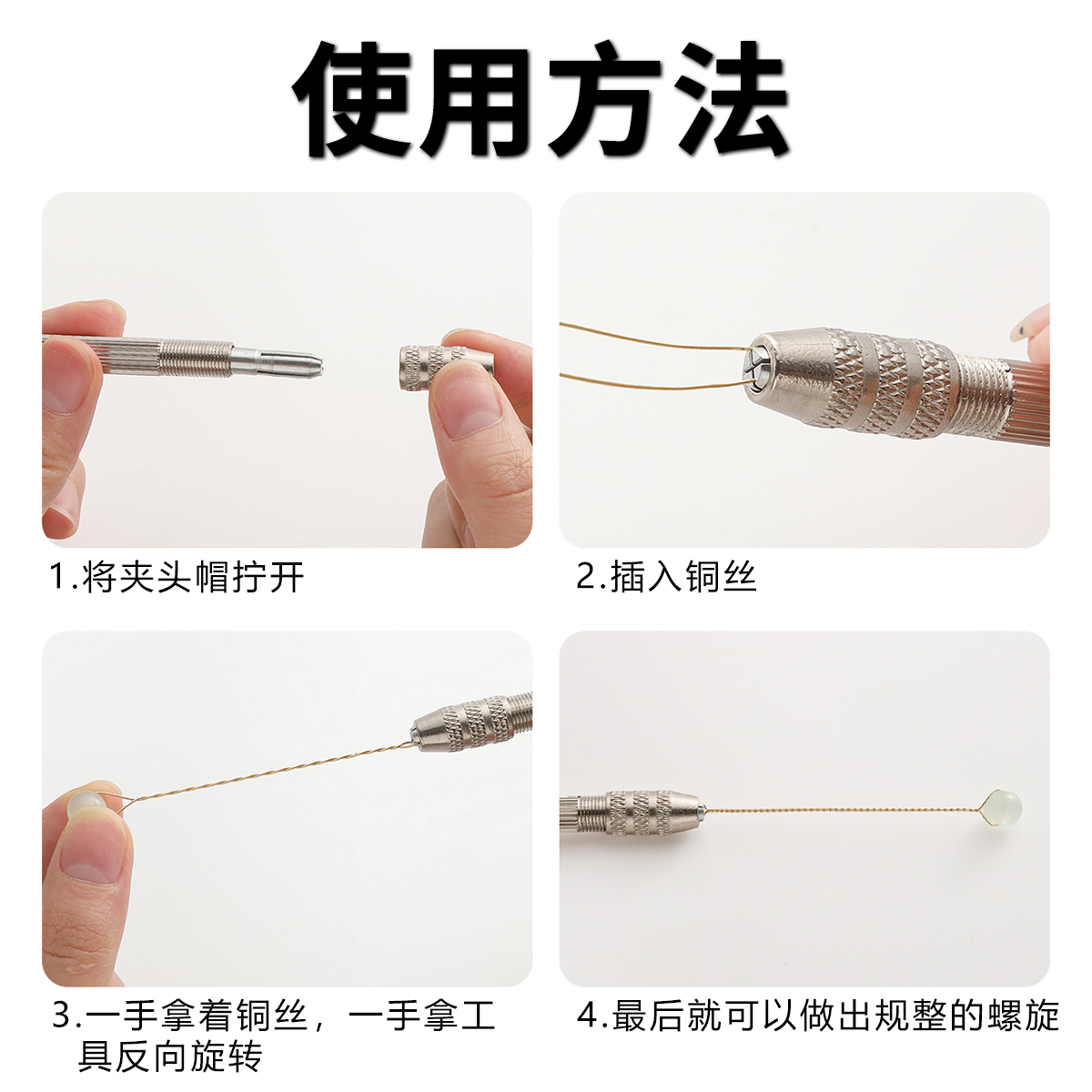 使用方法

1.将夹头帽拧开

2.插入铜丝

3.一手拿着铜丝，一手拿工具反向旋转

4.最后就可以做出规整的螺旋