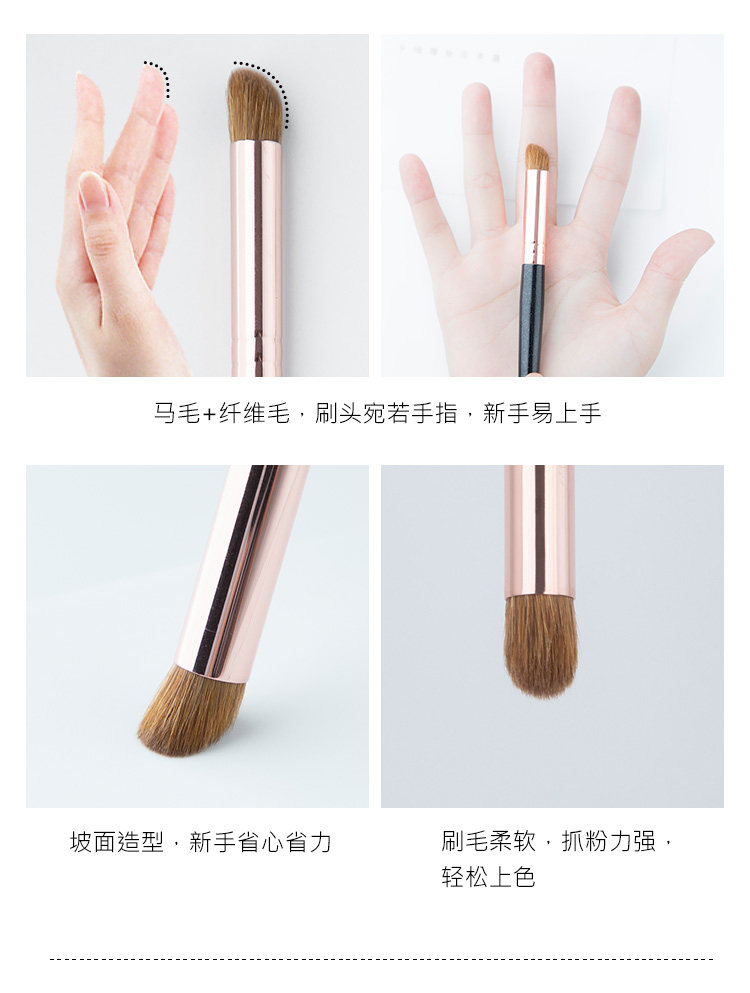 马毛+纤维毛，刷头宛若手指，新手易上手

坡面造型，新手省心省力

刷毛柔软，抓粉力强，轻松上色