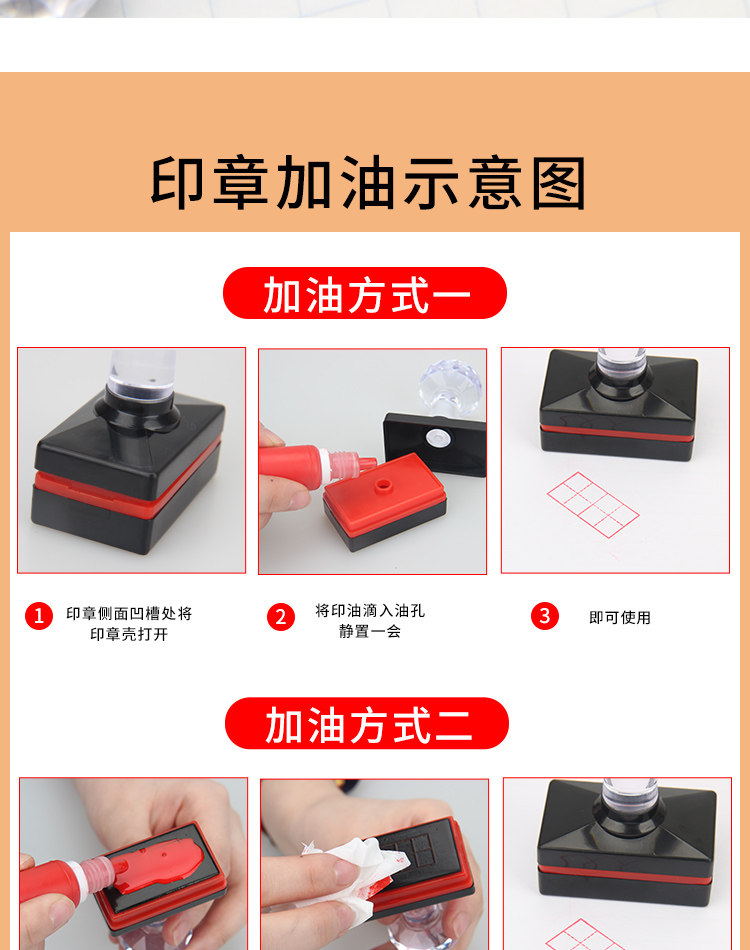 印章加油示意图

加油方式一

1 印章侧面凹槽处将印章壳打开

2 将印油滴入油孔静置一会

3 即可使用

加油方式二