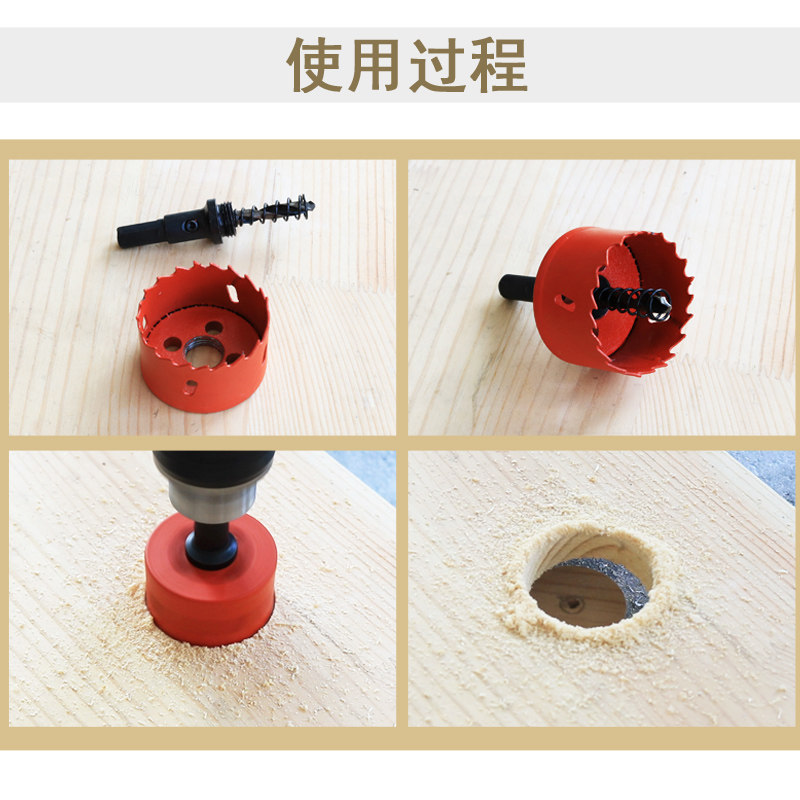 使用过程