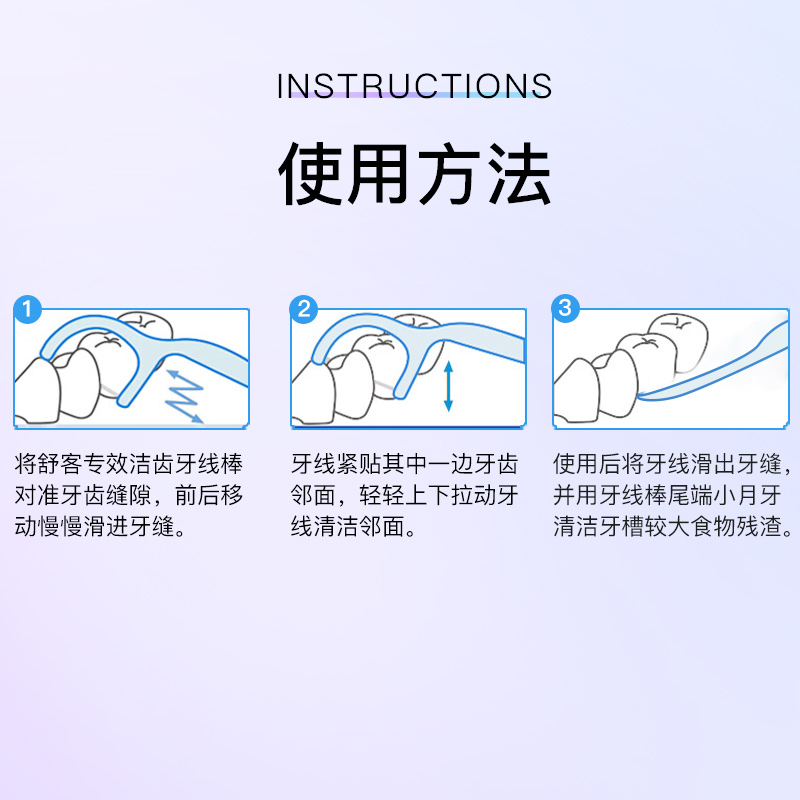 INSTRUCTIONS

使用方法

1

将舒客专效洁齿牙线棒对准牙齿缝隙，前后移动慢慢滑进牙缝。

2

牙线紧贴其中一边牙齿邻面，轻轻上下拉动牙线清洁邻面。

3

使用后将牙线滑出牙缝，并用牙线棒尾端小月牙清洁牙槽较大食物残渣。