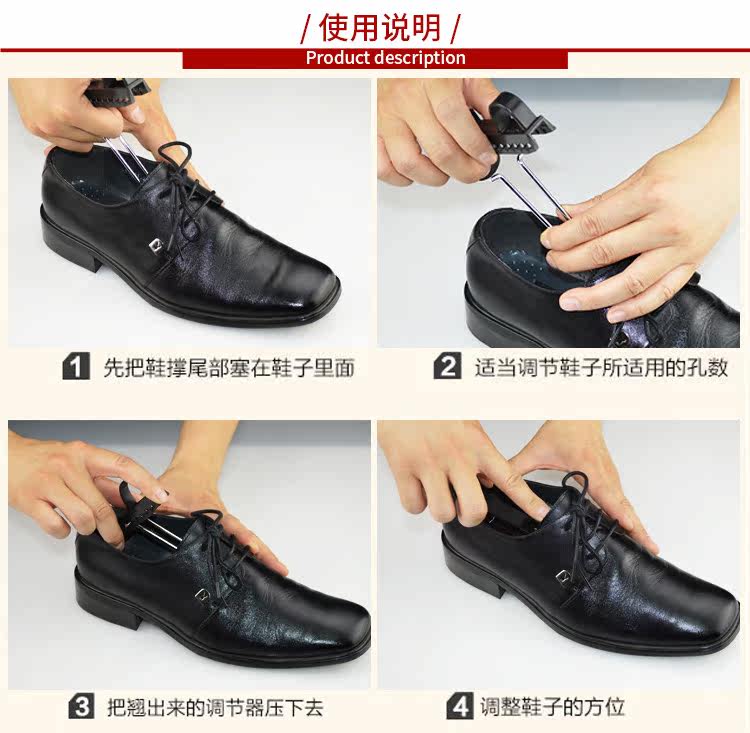 / 使用说明 /
Product description

1 先把鞋撑尾部塞在鞋子里面

2 适当调节鞋子所适用的孔数

3 把翘出来的调节器压下去

4 调整鞋子的方位