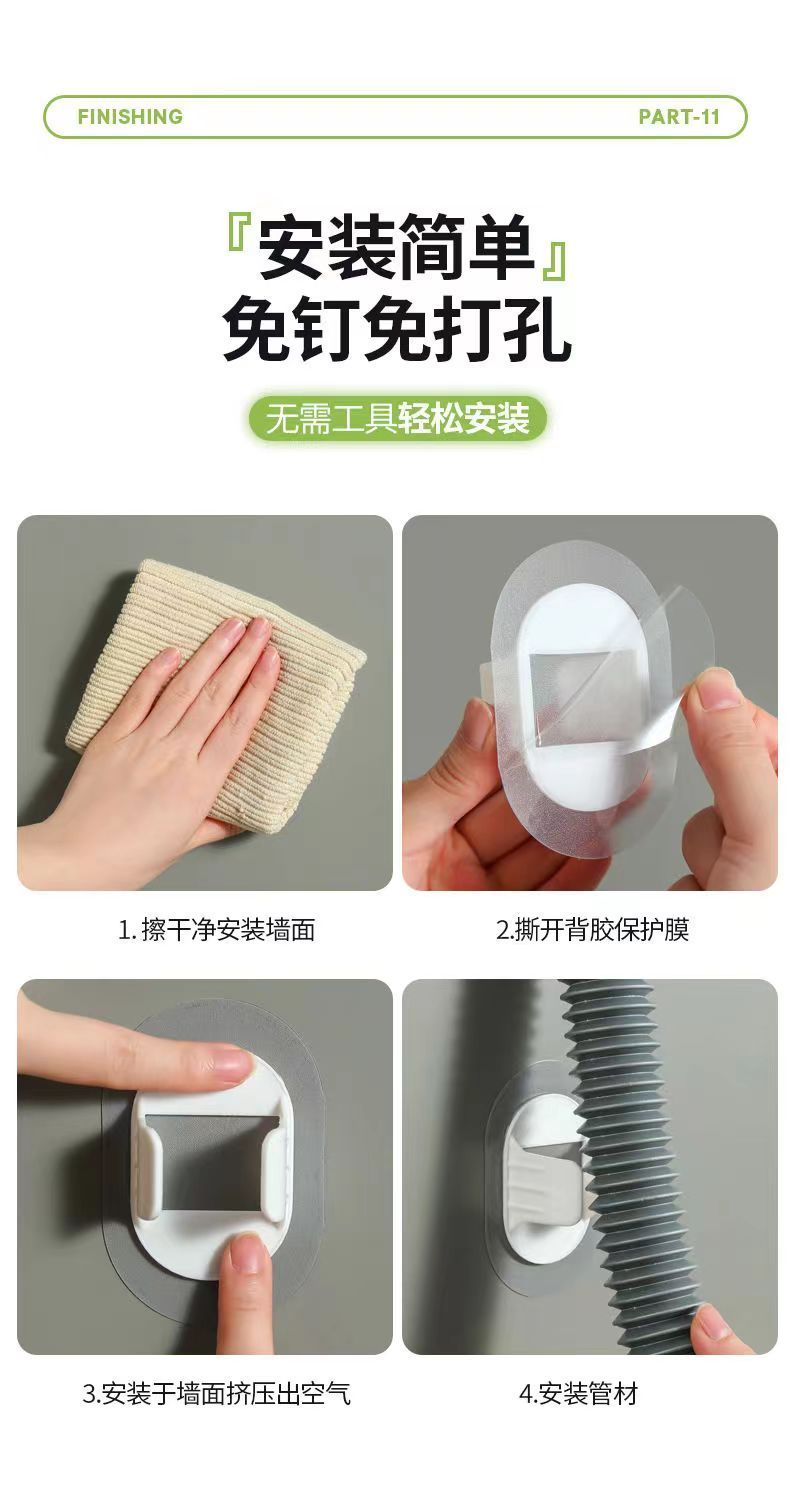 FINISHING

PART-11

『安装简单』
免钉免打孔

无需工具轻松安装

1. 擦干净安装墙面

2.撕开背胶保护膜

3.安装于墙面挤压出空气

4.安装管材