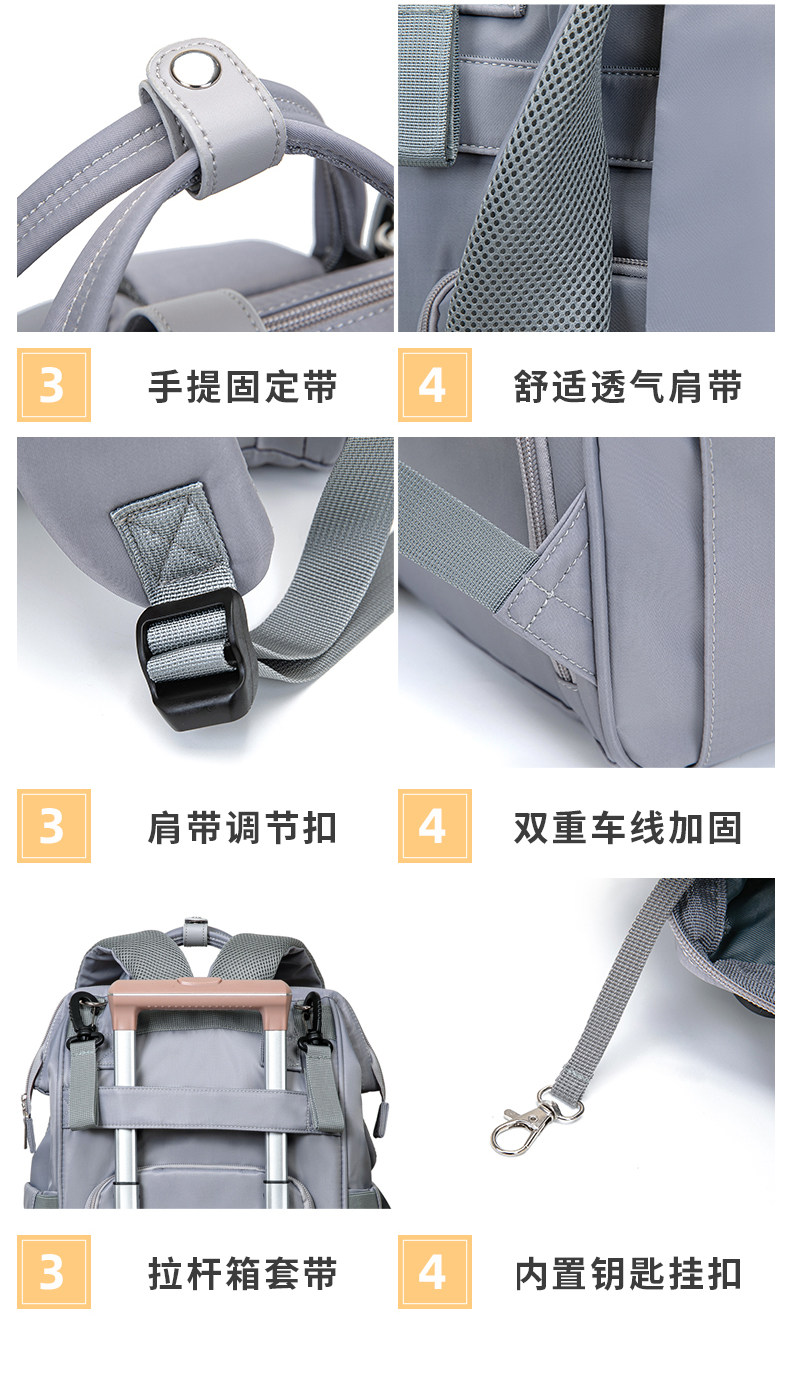 3 手提固定带

4 舒适透气肩带

3 肩带调节扣

4 双重车线加固

3 拉杆箱套带

4 内置钥匙挂扣