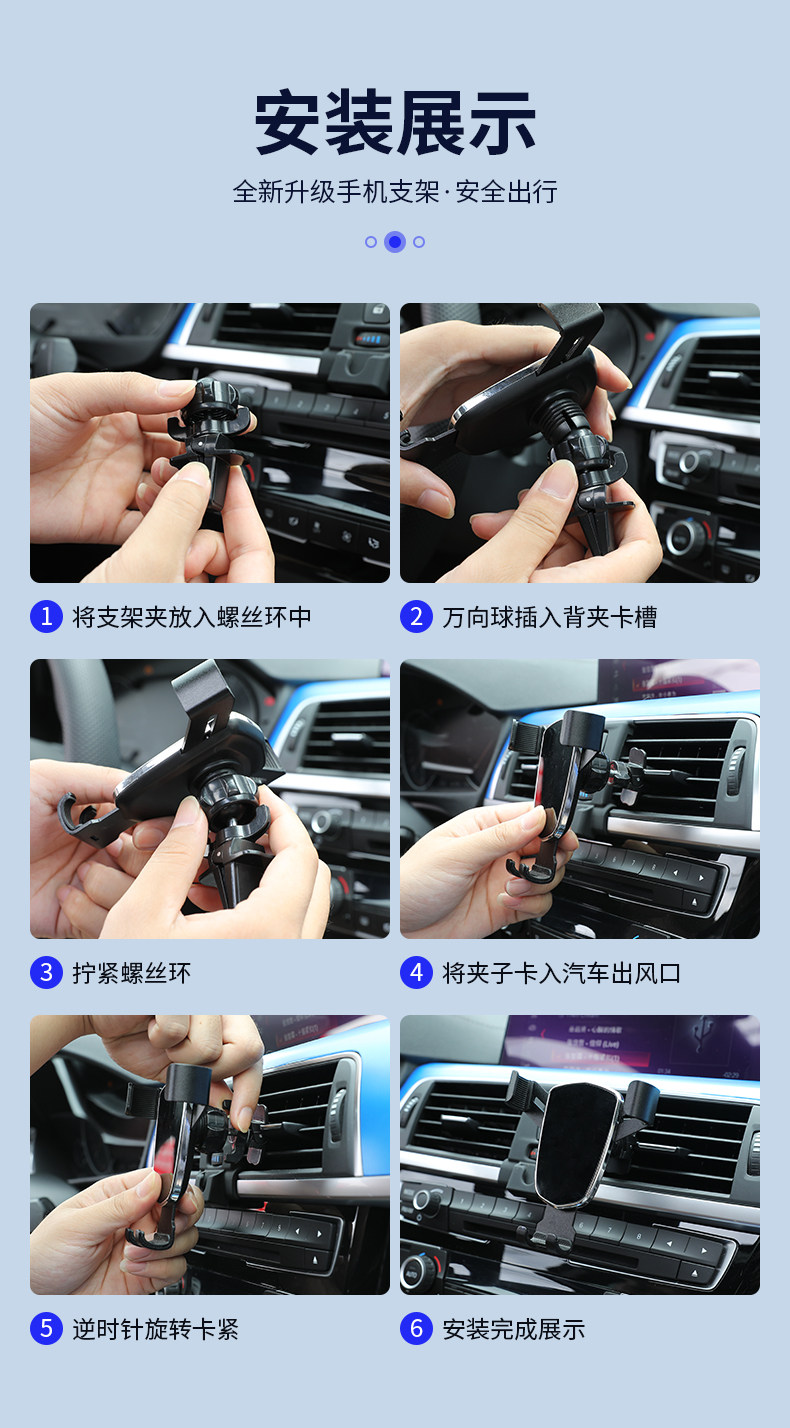 安装展示

全新升级手机支架·安全出行

1 将支架夹放入螺丝环中

2 万向球插入背夹卡槽

3 拧紧螺丝环

4 将夹子卡入汽车出风口

5 逆时针旋转卡紧

6 安装完成展示