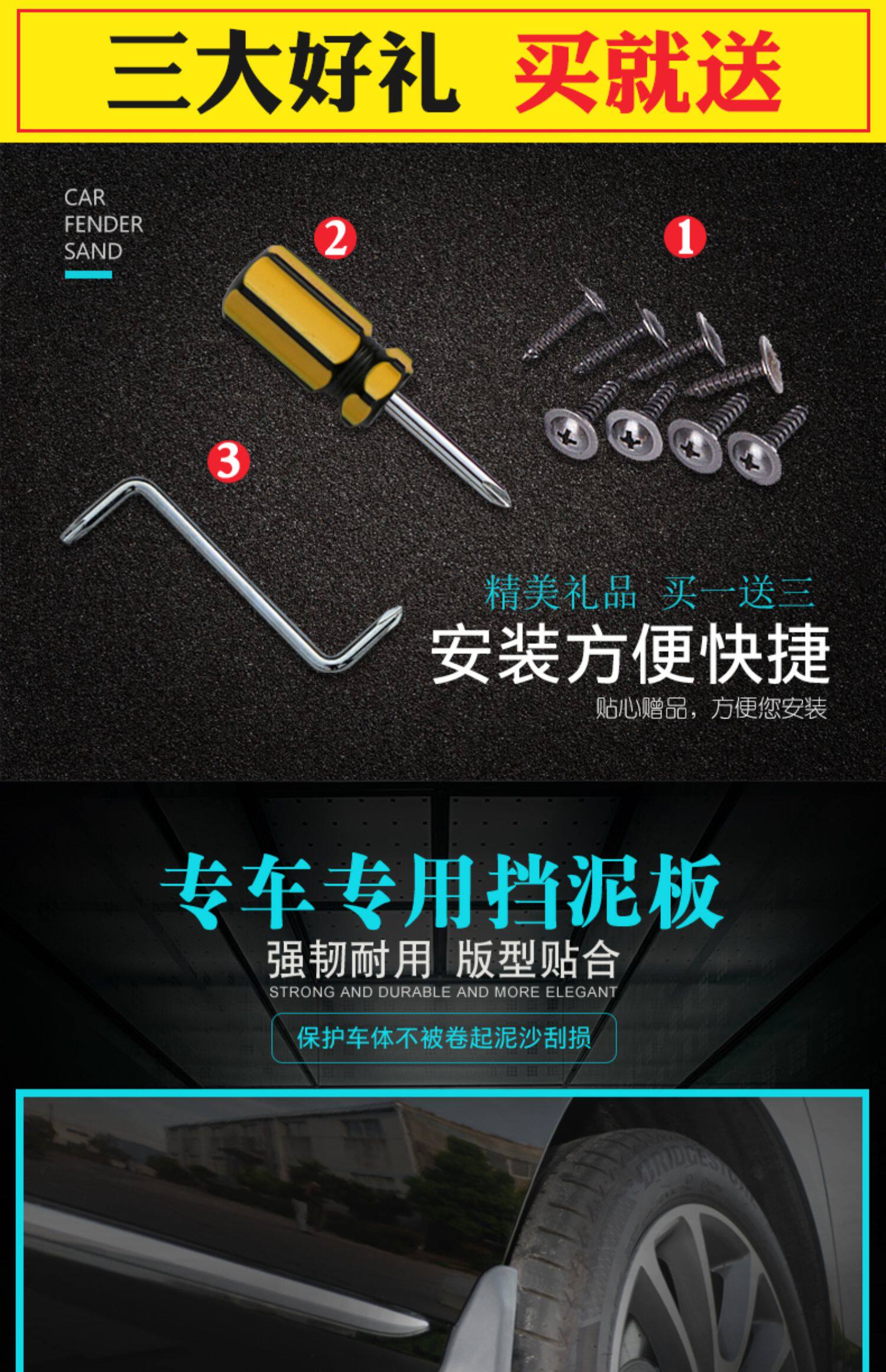 三大好礼 买就送

CAR
FENDER
SAND

2

1

3

精美礼品 买一送三
安装方便快捷
贴心赠品，方便您安装

专车专用挡泥板
强韧耐用 版型贴合
STRONG AND DURABLE AND MORE ELEGANT
保护车体不被卷起泥沙刮损

BRIDGESTONE