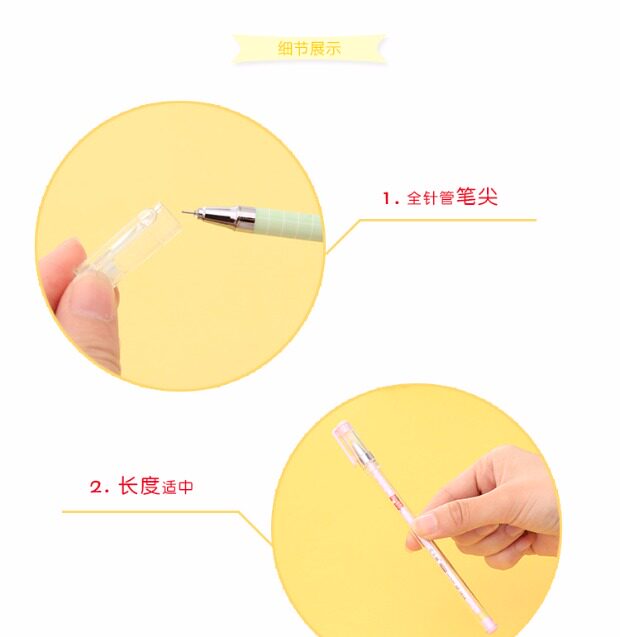 细节展示

1. 全针管笔尖

2. 长度适中