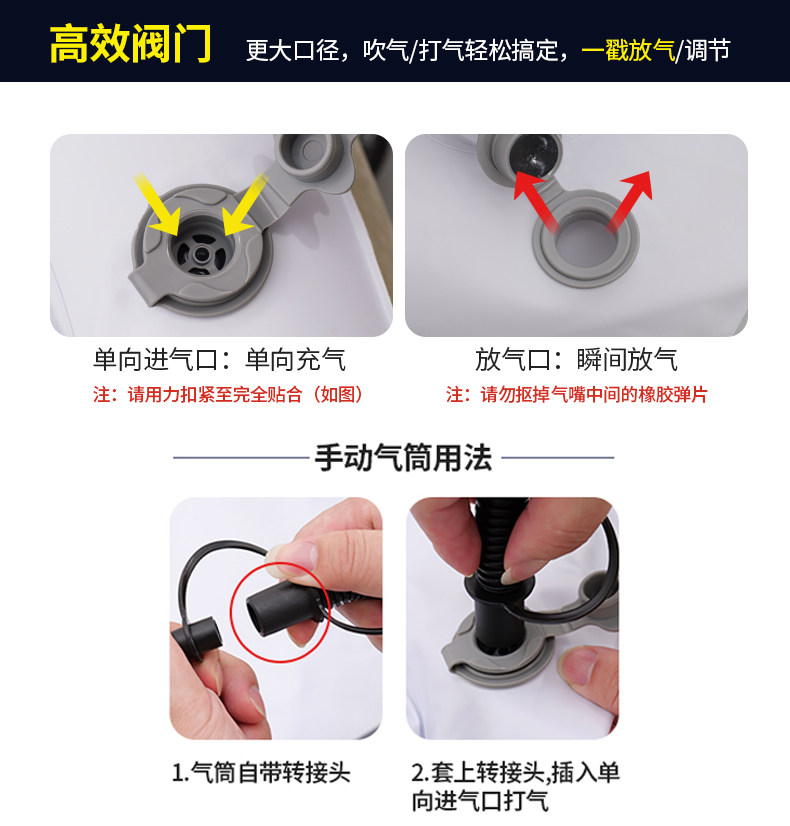 高效阀门 更大口径，吹气/打气轻松搞定，一戳放气/调节

单向进气口：单向充气
注：请用力扣紧至完全贴合（如图）

放气口：瞬间放气
注：请勿抠掉气嘴中间的橡胶弹片

手动气筒用法

1.气筒自带转接头

2.套上转接头,插入单向进气口打气