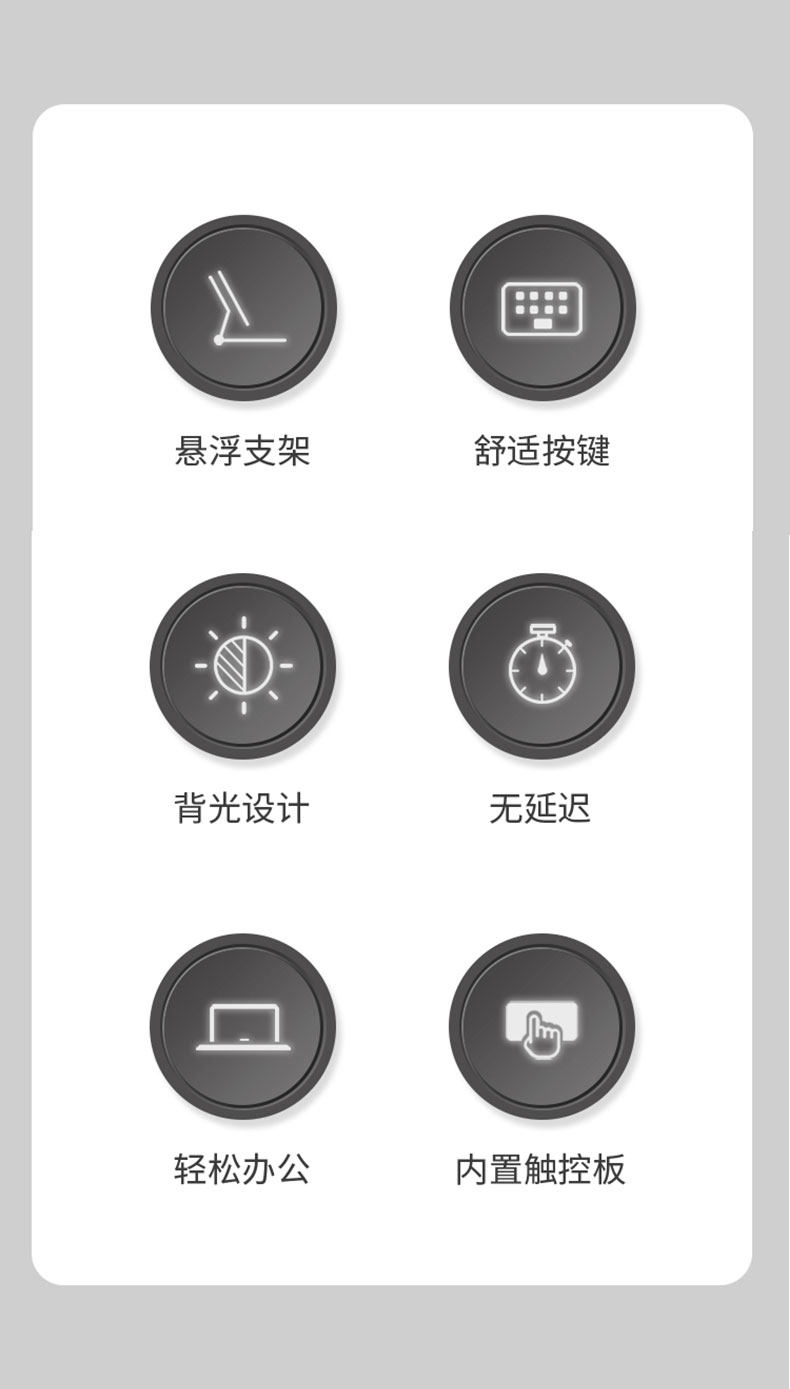 悬浮支架

舒适按键

背光设计

无延迟

轻松办公

内置触控板