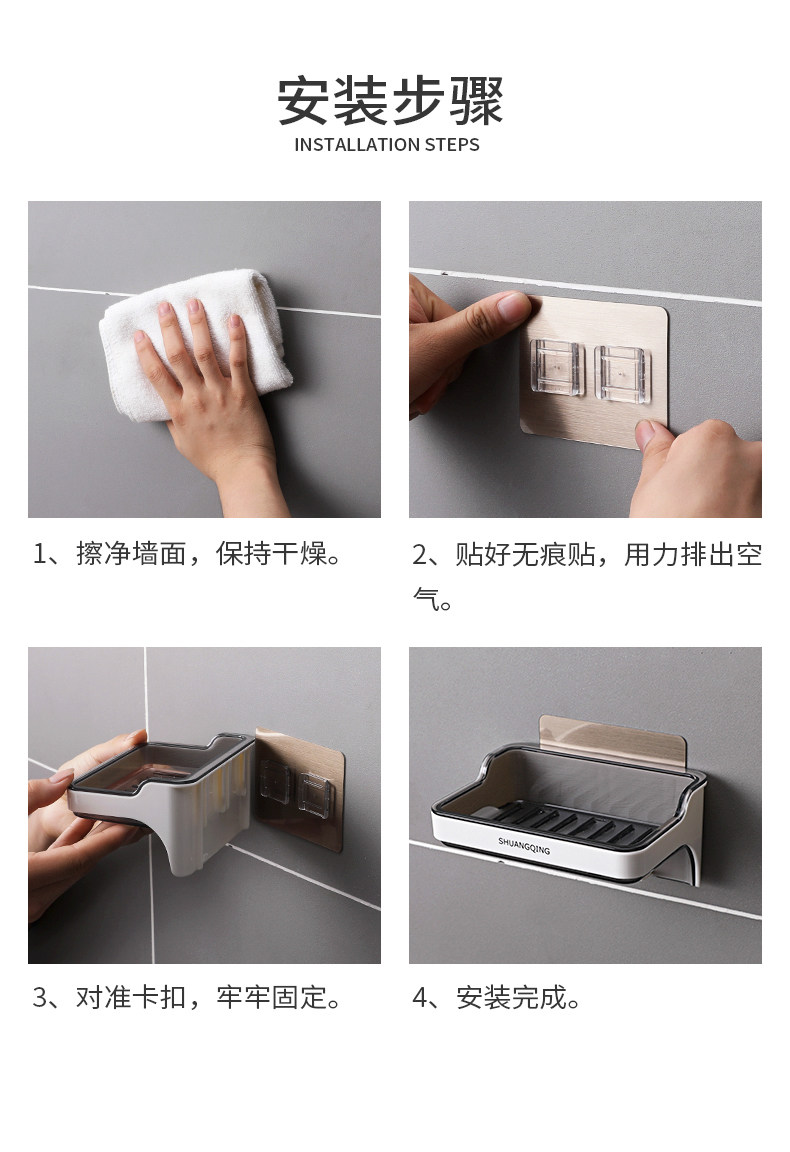 安装步骤
INSTALLATION STEPS

1、擦净墙面，保持干燥。

2、贴好无痕贴，用力排出空气。

3、对准卡扣，牢牢固定。

SHUANGQING

4、安装完成。