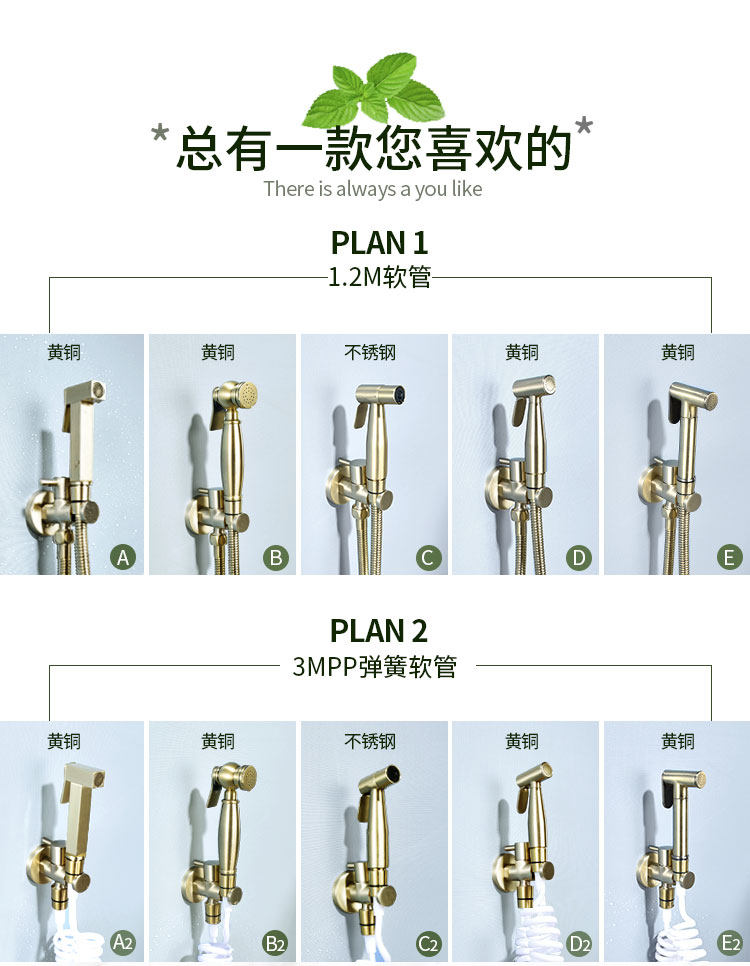 *总有一款您喜欢的*
There is always a you like

PLAN 1
1.2M软管

黄铜
A

黄铜
B

不锈钢
C

黄铜
D

黄铜
E

PLAN 2
3MPP弹簧软管

黄铜
A2

黄铜
B2

不锈钢
C2

黄铜
D2

黄铜
E2