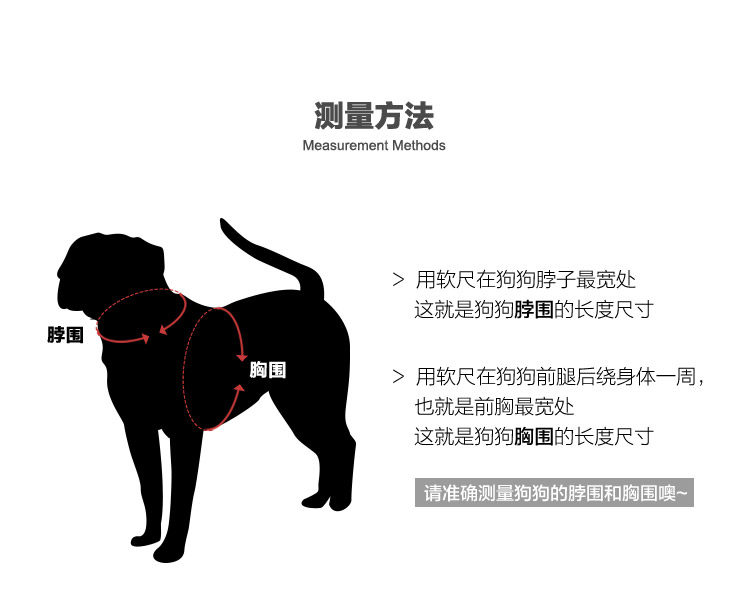 测量方法
Measurement Methods

脖围

胸围

> 用软尺在狗狗脖子最宽处
这就是狗狗脖围的长度尺寸

> 用软尺在狗狗前腿后绕身体一周，
也就是前胸最宽处
这就是狗狗胸围的长度尺寸

请准确测量狗狗的脖围和胸围噢~