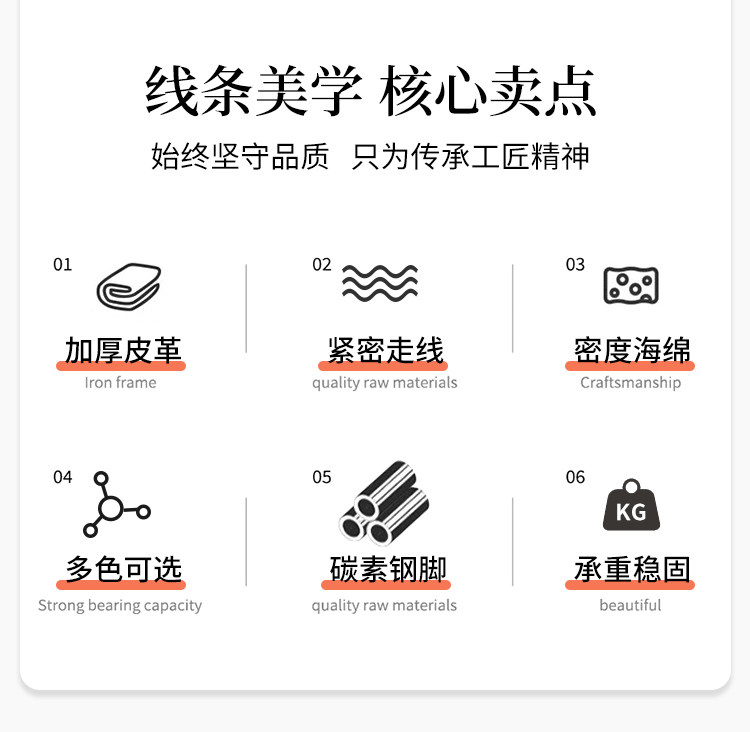 线条美学 核心卖点

始终坚守品质 只为传承工匠精神

01

加厚皮革

Iron frame

02

紧密走线

quality raw materials

03

密度海绵

Craftsmanship

04

多色可选

Strong bearing capacity

05

碳素钢脚

quality raw materials

06

KG

承重稳固

beautiful