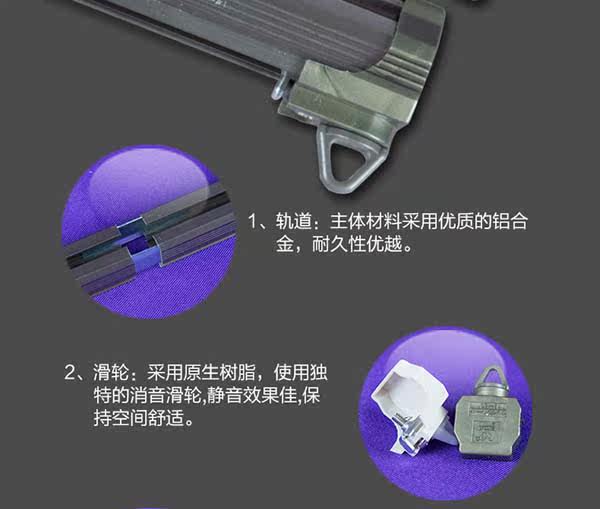 1、轨道：主体材料采用优质的铝合金，耐久性优越。

2、滑轮：采用原生树脂，使用独特的消音滑轮,静音效果佳,保持空间舒适。