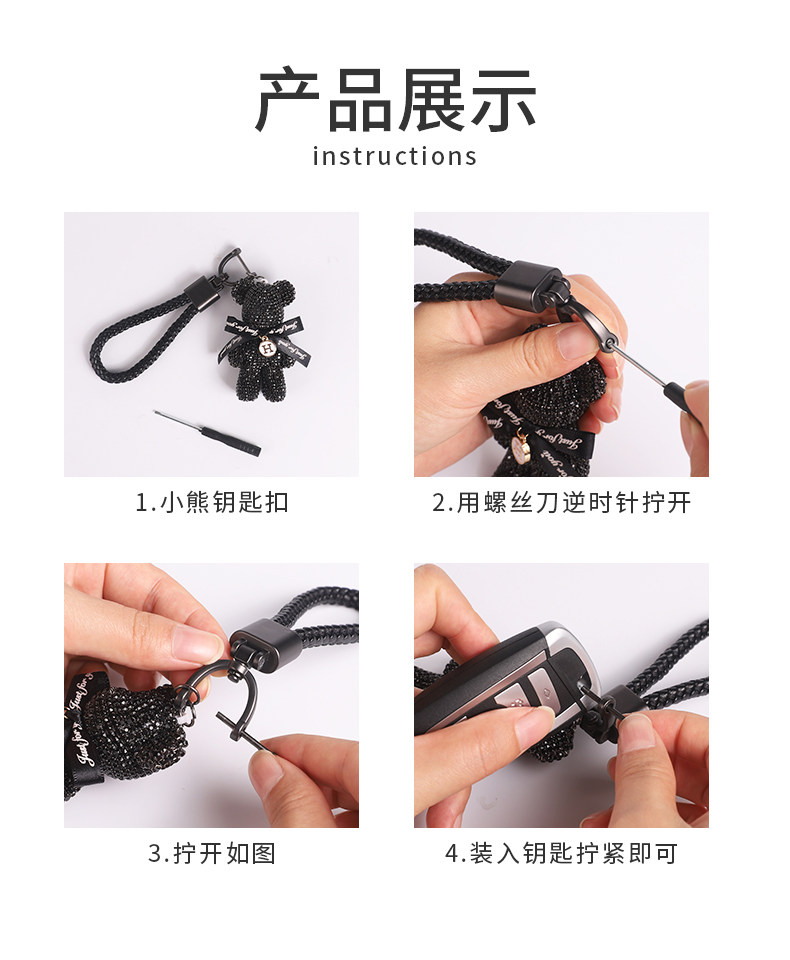 产品展示
instructions

H

1.小熊钥匙扣

2.用螺丝刀逆时针拧开

3.拧开如图

4.装入钥匙拧紧即可