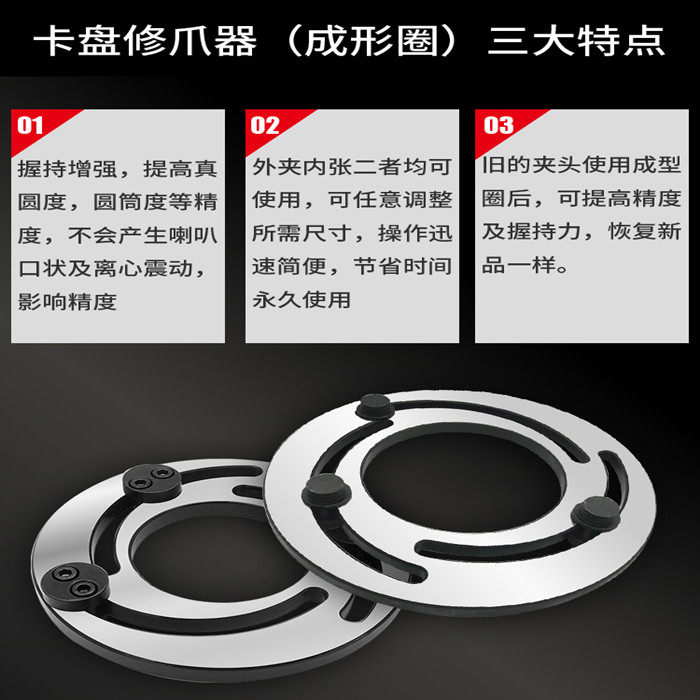 卡盘修爪器（成形圈）三大特点

01
握持增强，提高真圆度，圆筒度等精度，不会产生喇叭口状及离心震动，影响精度

02
外夹内张二者均可使用，可任意调整所需尺寸，操作迅速简便，节省时间永久使用

03
旧的夹头使用成型圈后，可提高精度及握持力，恢复新品一样。