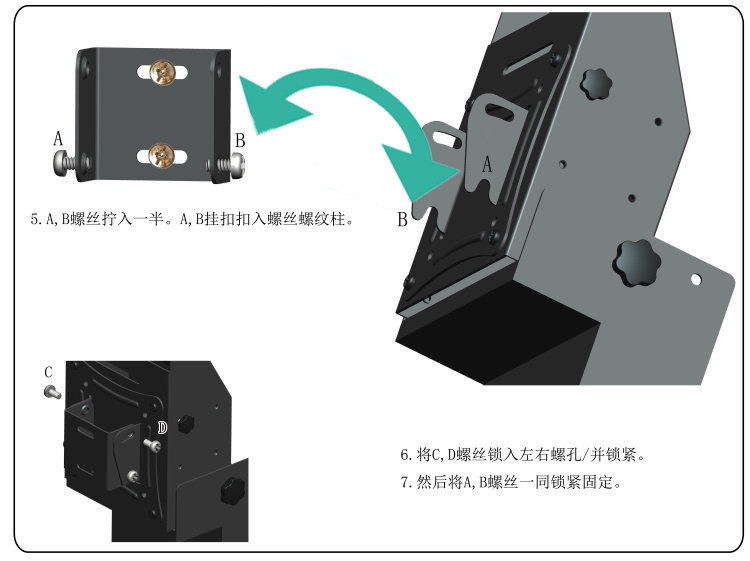 A

B

5. A, B螺丝拧入一半。A, B挂扣扣入螺丝螺纹柱。

A

B

C

D

6. 将C, D螺丝锁入左右螺孔/并锁紧。

7. 然后将A, B螺丝一同锁紧固定。