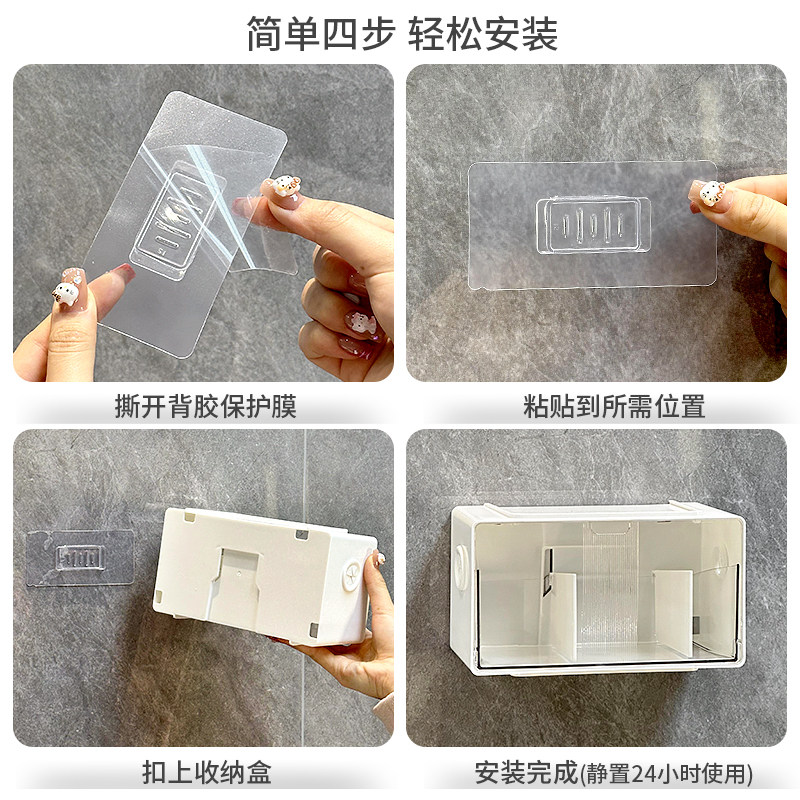 简单四步 轻松安装

撕开背胶保护膜

粘贴到所需位置

扣上收纳盒

安装完成(静置24小时使用)