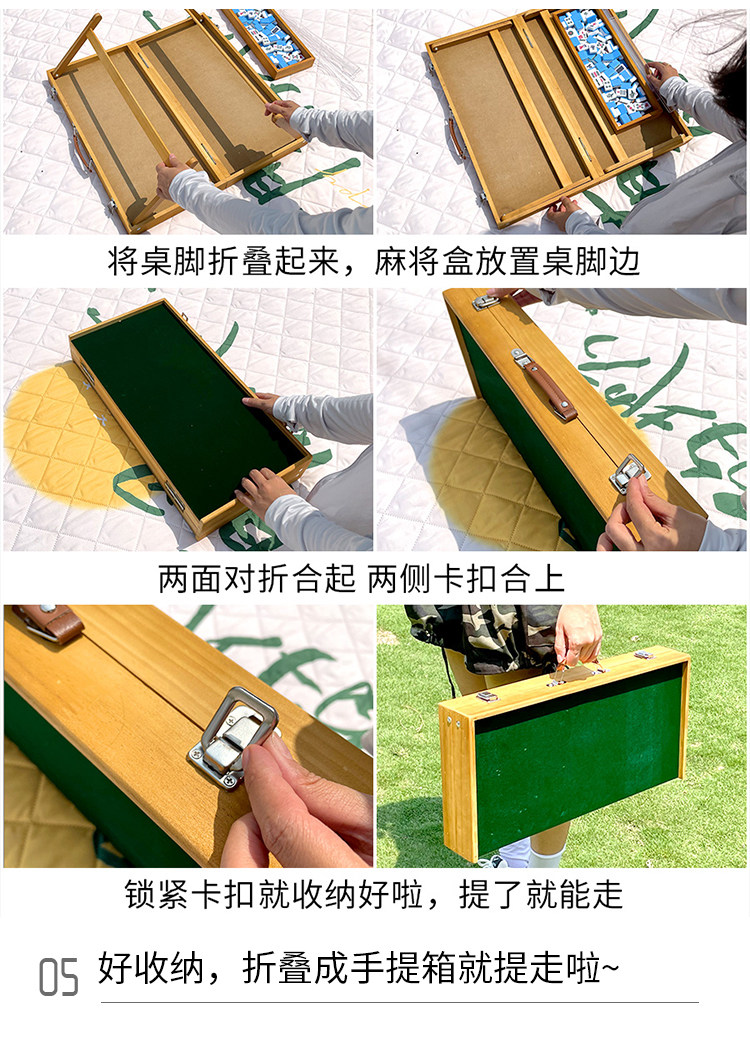 将桌脚折叠起来，麻将盒放置桌脚边

两面对折合起 两侧卡扣合上

锁紧卡扣就收纳好啦，提了就能走

05 好收纳，折叠成手提箱就提走啦~