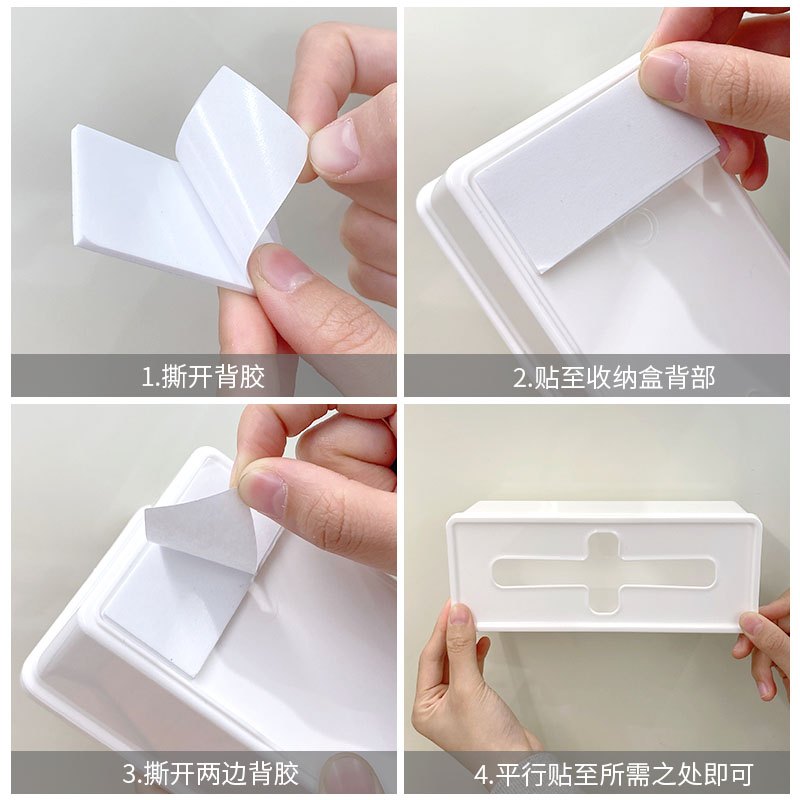 1.撕开背胶

2.贴至收纳盒背部

3.撕开两边背胶

4.平行贴至所需之处即可