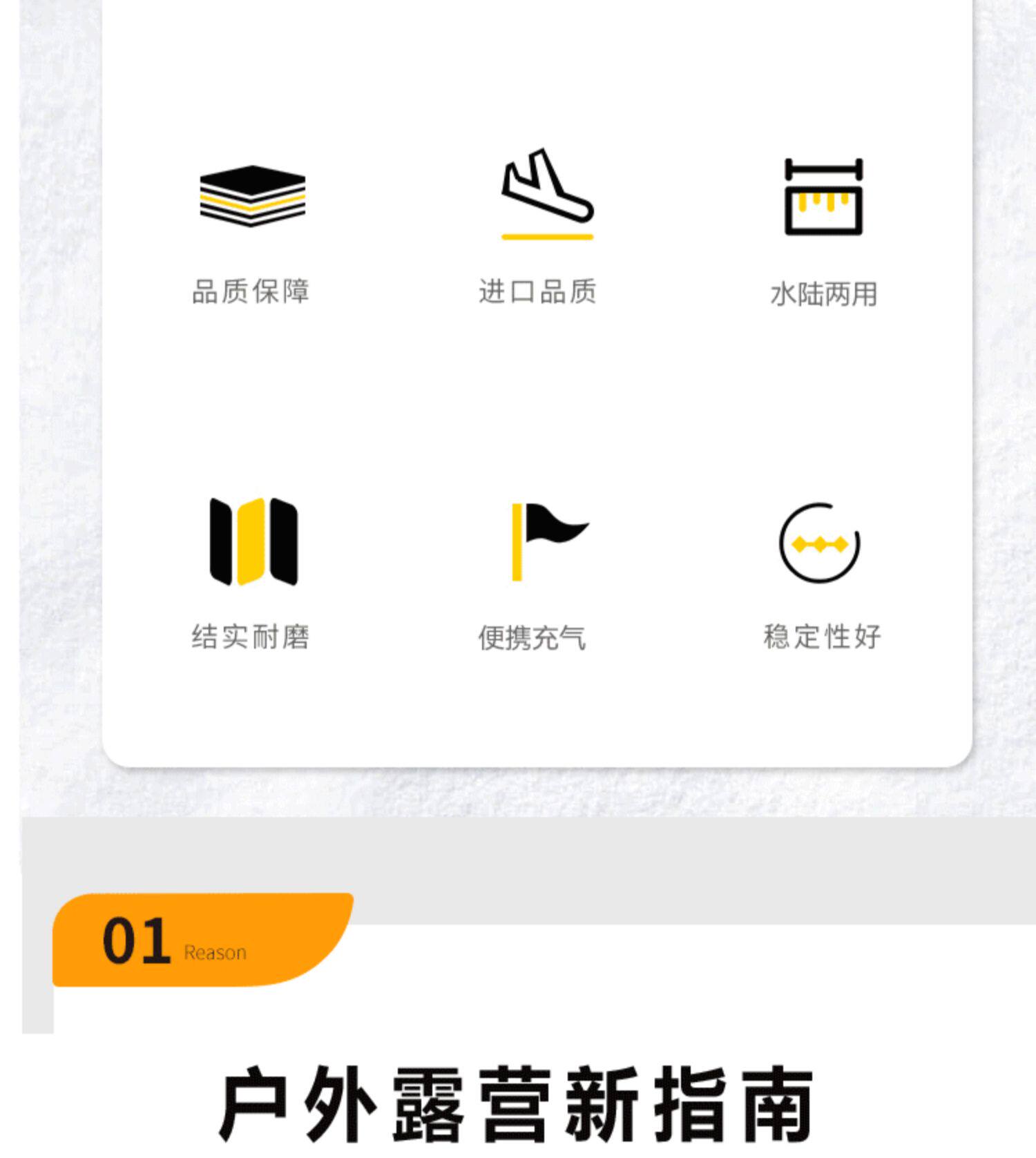 品质保障

进口品质

水陆两用

结实耐磨

便携充气

稳定性好

01 Reason

户外露营新指南