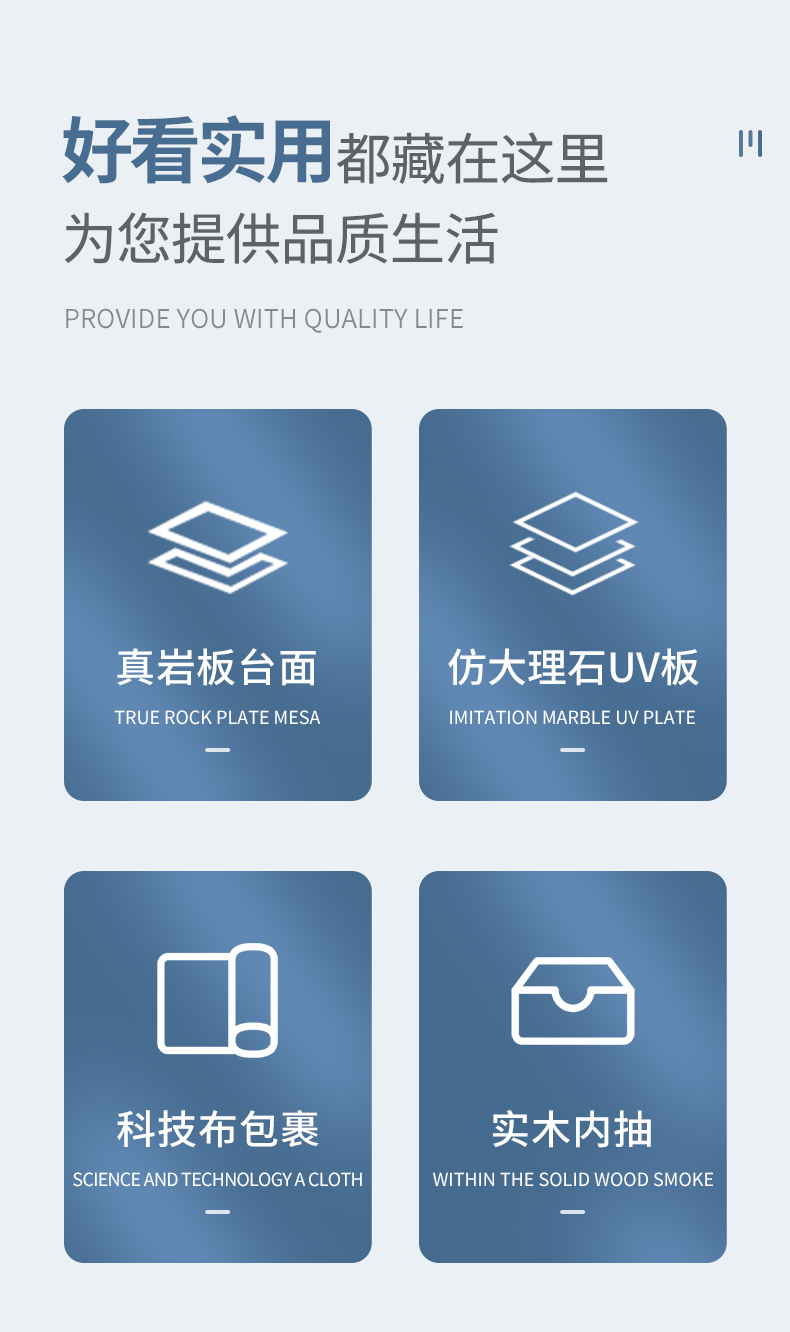 好看实用都藏在这里

为您提供品质生活

PROVIDE YOU WITH QUALITY LIFE

真岩板台面

TRUE ROCK PLATE MESA

仿大理石UV板

IMITATION MARBLE UV PLATE

科技布包裹

SCIENCE AND TECHNOLOGY A CLOTH

实木内抽

WITHIN THE SOLID WOOD SMOKE