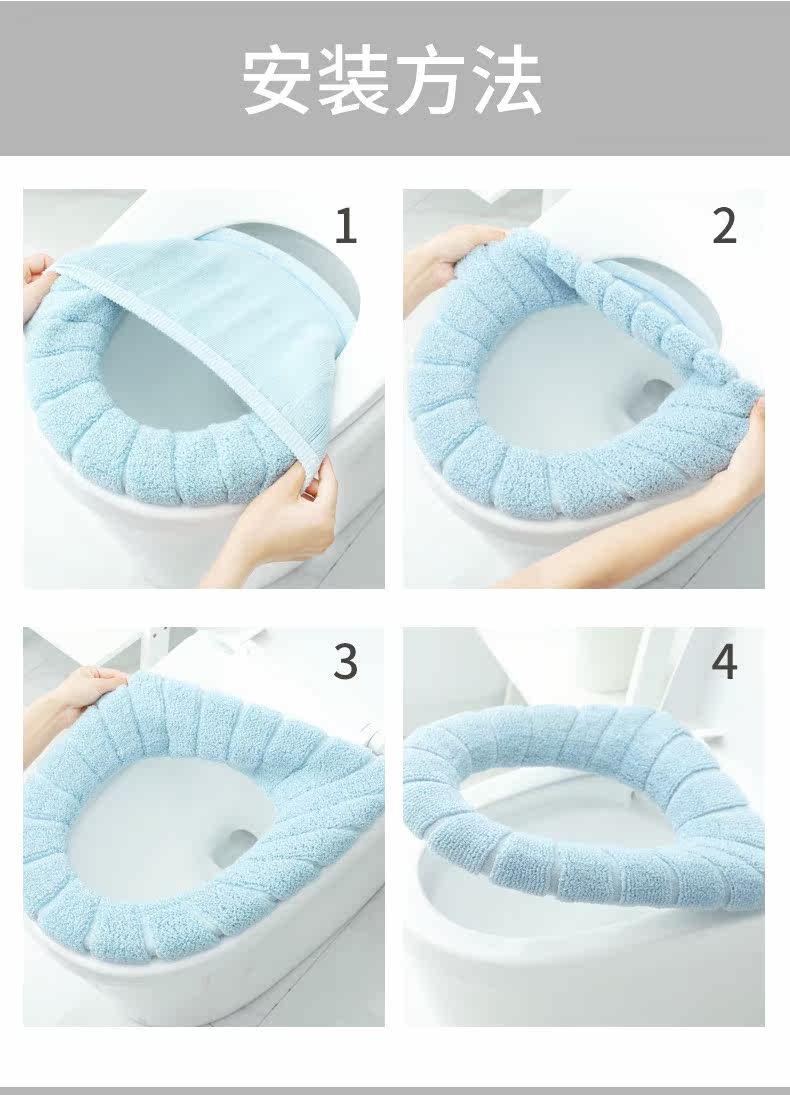 安装方法

1

2

3

4