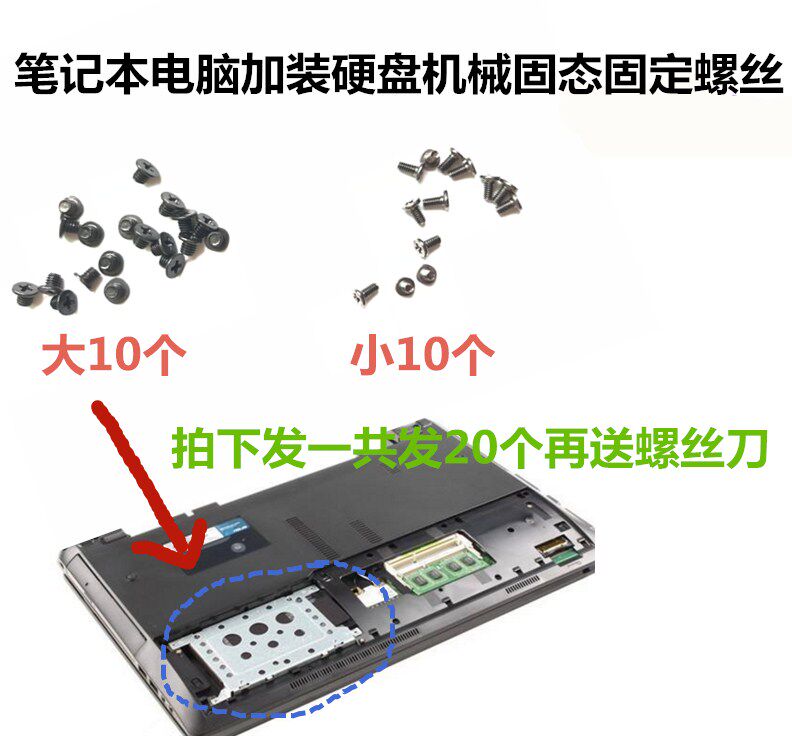 笔记本电脑加装硬盘机械固态固定螺丝

大10个

小10个

拍下发一共发20个再送螺丝刀